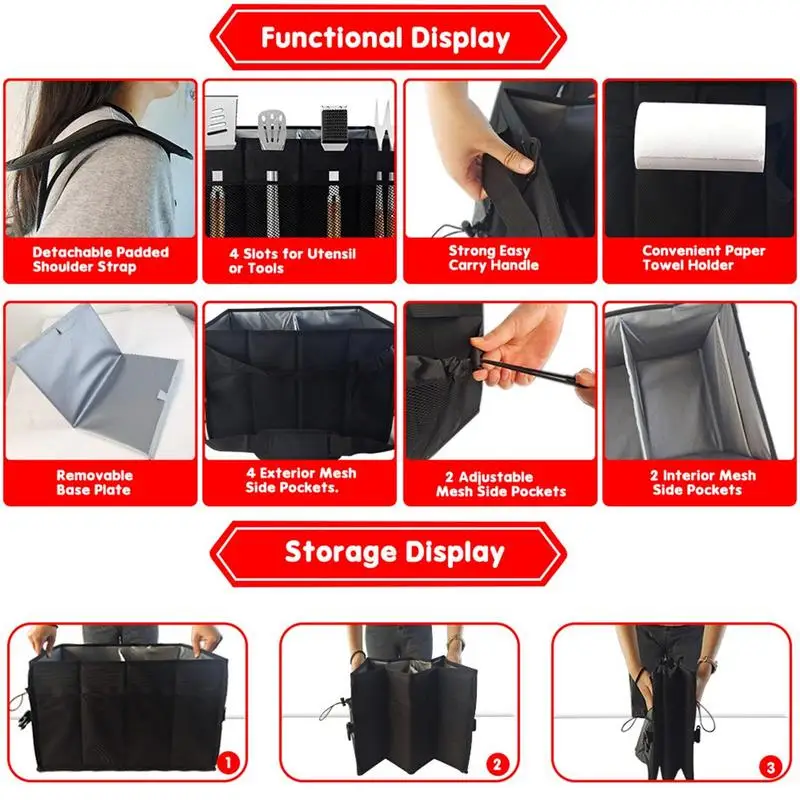 Functional Display

Detachable Padded Shoulder Strap

4 Slots for Utensil or Tools

Strong Easy Carry Handle

Convenient Paper Towel Holder

Removable Base Plate

4 Exterior Mesh Side Pockets.

2 Adjustable Mesh Side Pockets

2 Interior Mesh Side Pockets

Storage Display

1

2

3