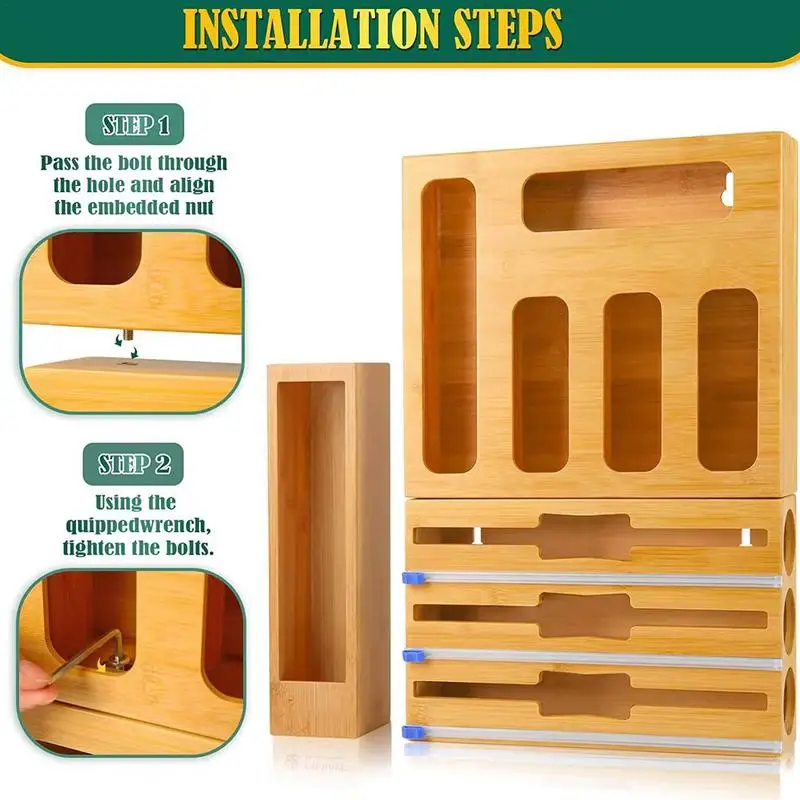 INSTALLATION STEPS

STEP 1

Pass the bolt through the hole and align the embedded nut

STEP 2

Using the quippedwrench, tighten the bolts.