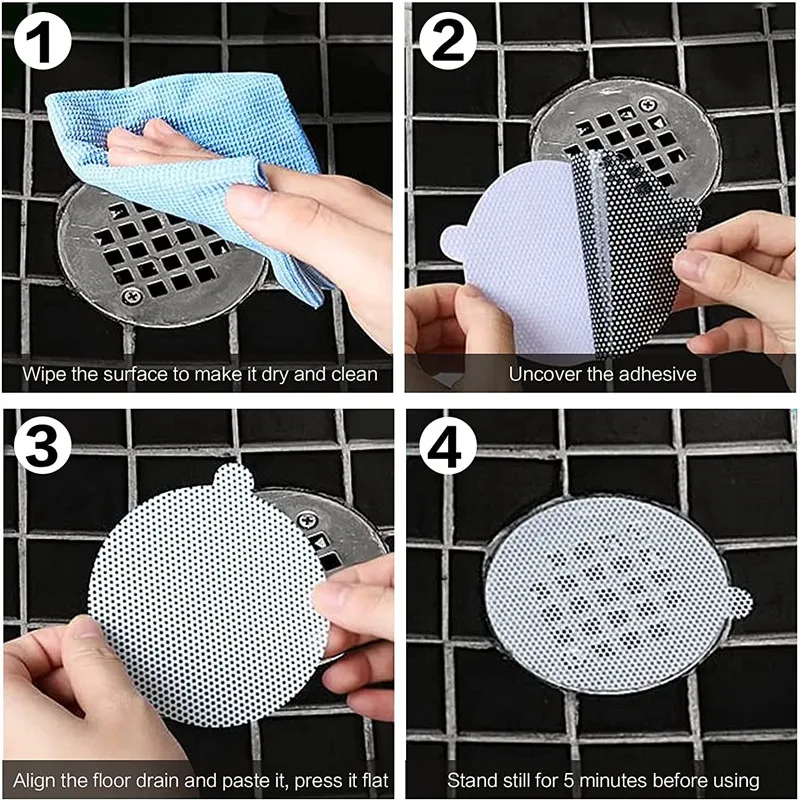 1

Wipe the surface to make it dry and clean

2

Uncover the adhesive

3

Align the floor drain and paste it, press it flat

4

Stand still for 5 minutes before using