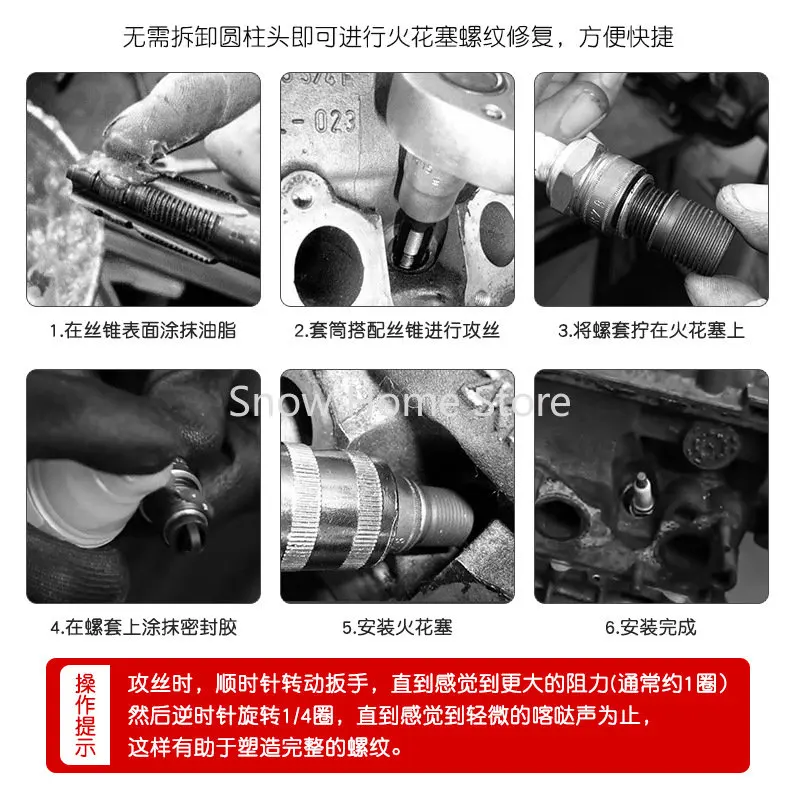 无需拆卸圆柱头即可进行火花塞螺纹修复，方便快捷

-023

1.在丝锥表面涂抹油脂

2.套筒搭配丝锥进行攻丝

3.将螺套拧在火花塞上

Snow Home Store

4.在螺套上涂抹密封胶

5.安装火花塞

6.安装完成

操作提示

攻丝时，顺时针转动扳手，直到感觉到更大的阻力(通常约1圈）然后逆时针旋转1/4圈，直到感觉到轻微的喀哒声为止，这样有助于塑造完整的螺纹。