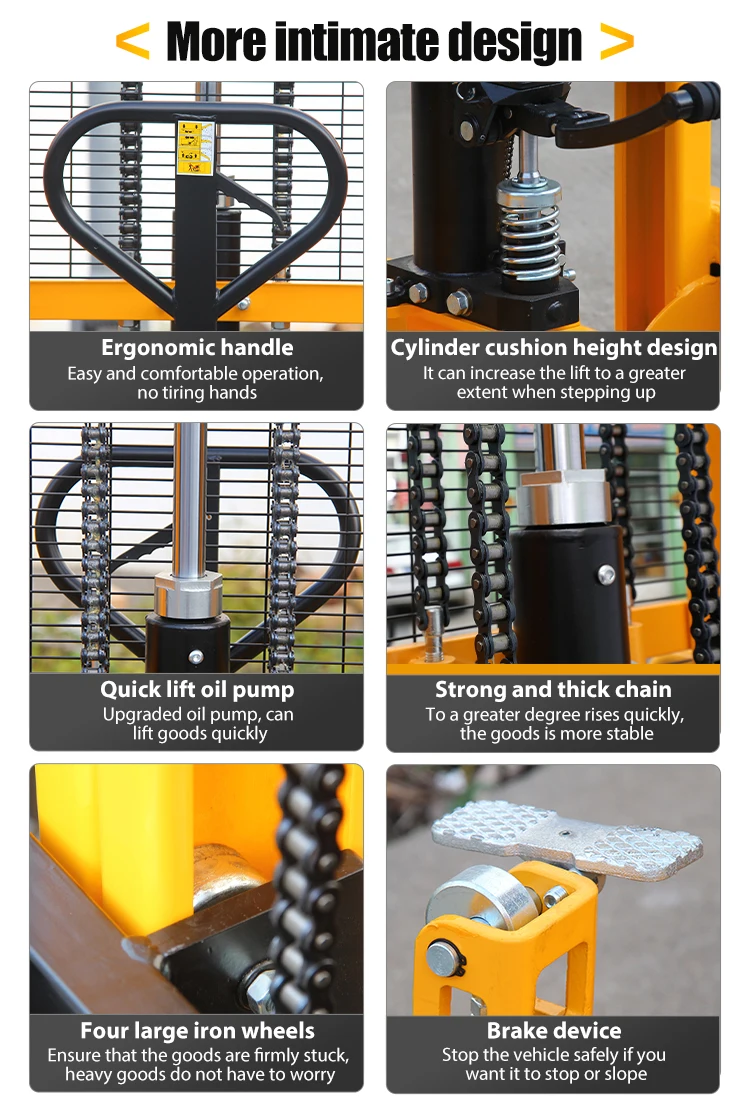 < More intimate design >

Ergonomic handle
Easy and comfortable operation, no tiring hands

Cylinder cushion height design
It can increase the lift to a greater extent when stepping up

Quick lift oil pump
Upgraded oil pump, can lift goods quickly

Strong and thick chain
To a greater degree rises quickly, the goods is more stable

Four large iron wheels
Ensure that the goods are firmly stuck, heavy goods do not have to worry

Brake device
Stop the vehicle safely if you want it to stop or slope