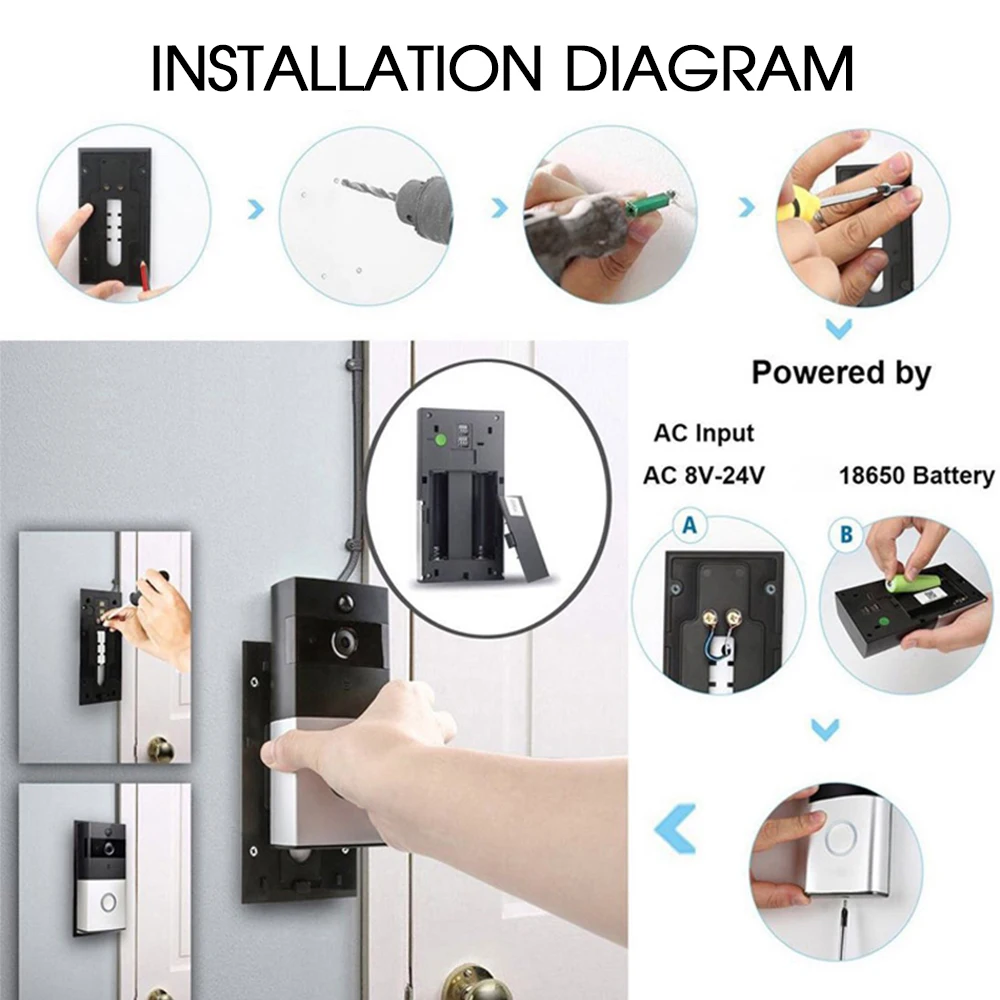 INSTALLATION DIAGRAM

Powered by

AC Input
AC 8V-24V

18650 Battery

A

B