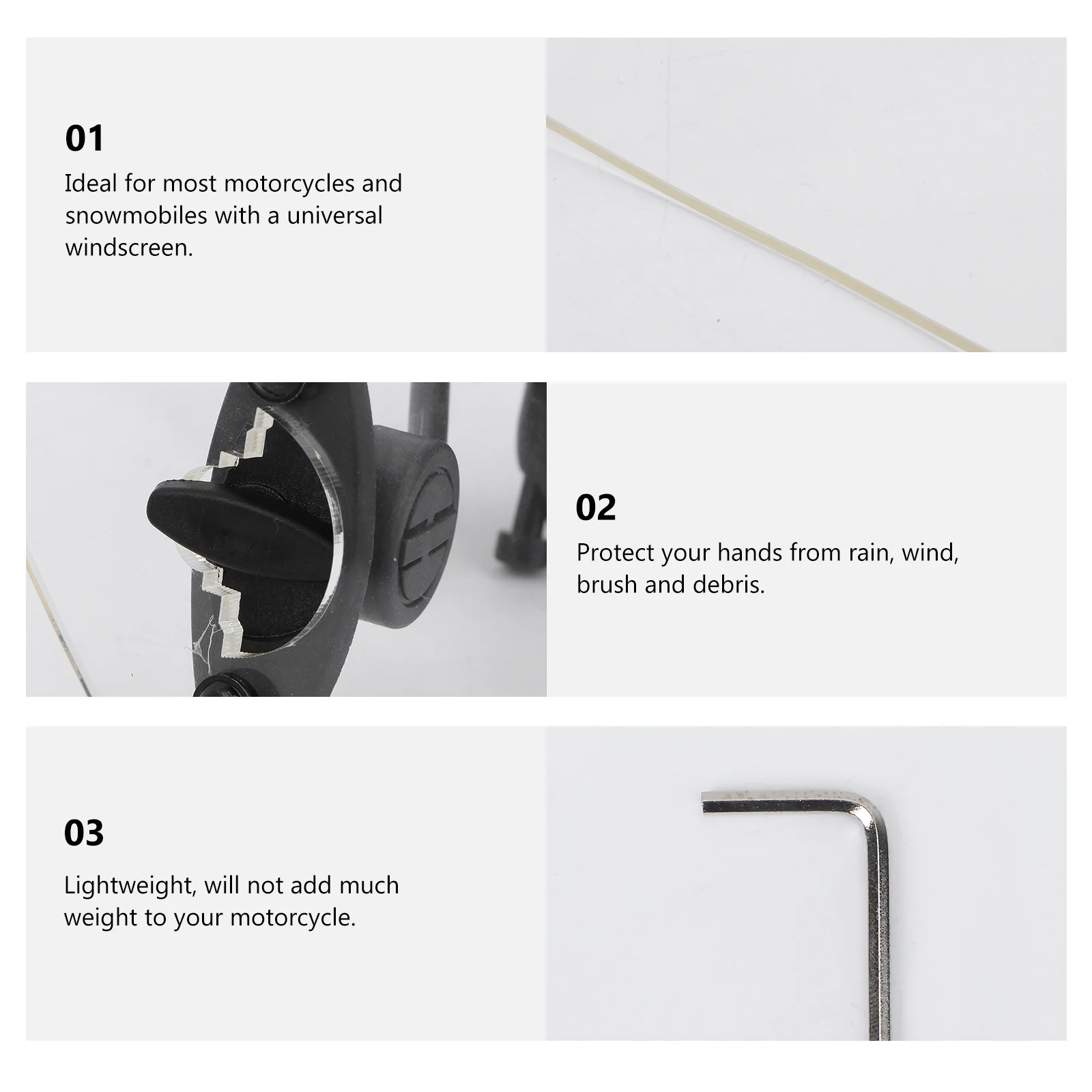 01

Ideal for most motorcycles and snowmobiles with a universal windscreen.

02

Protect your hands from rain, wind, brush and debris.

03

Lightweight, will not add much weight to your motorcycle.