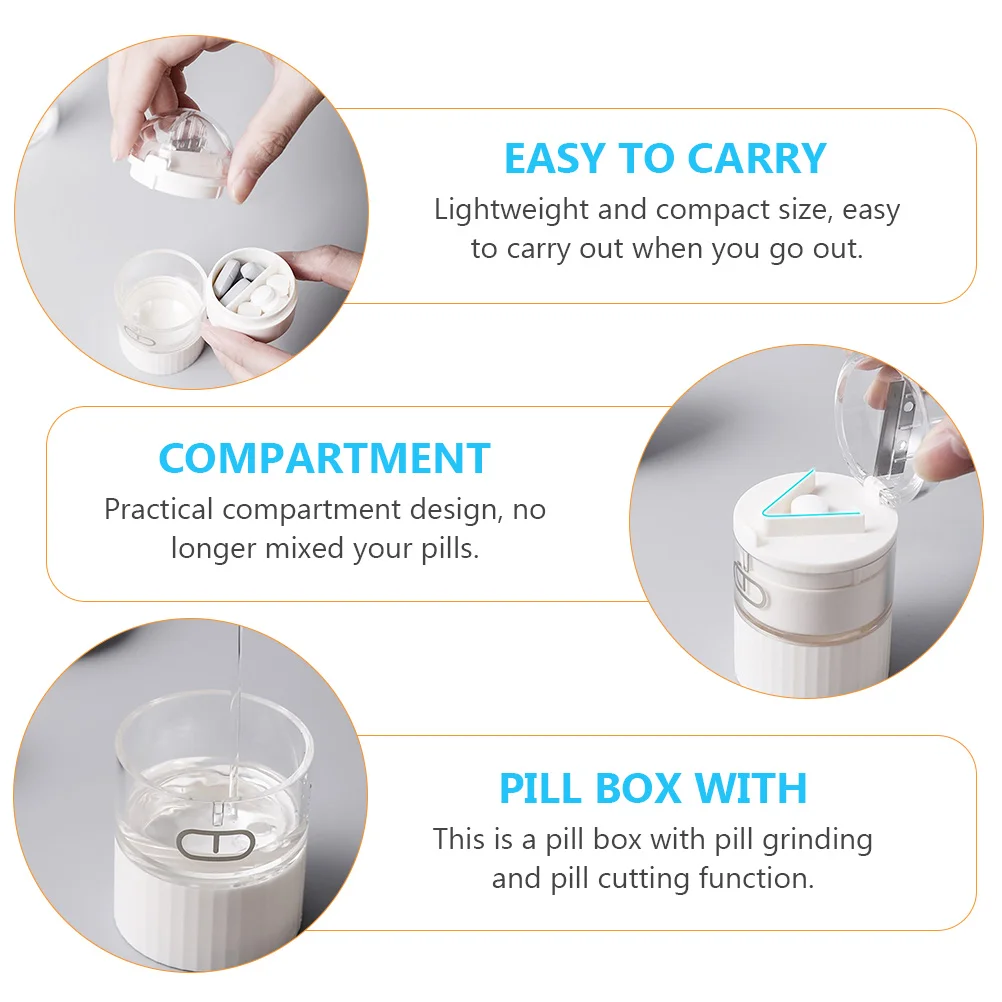 EASY TO CARRY
Lightweight and compact size, easy to carry out when you go out.

COMPARTMENT
Practical compartment design, no longer mixed your pills.

PILL BOX WITH
This is a pill box with pill grinding and pill cutting function.