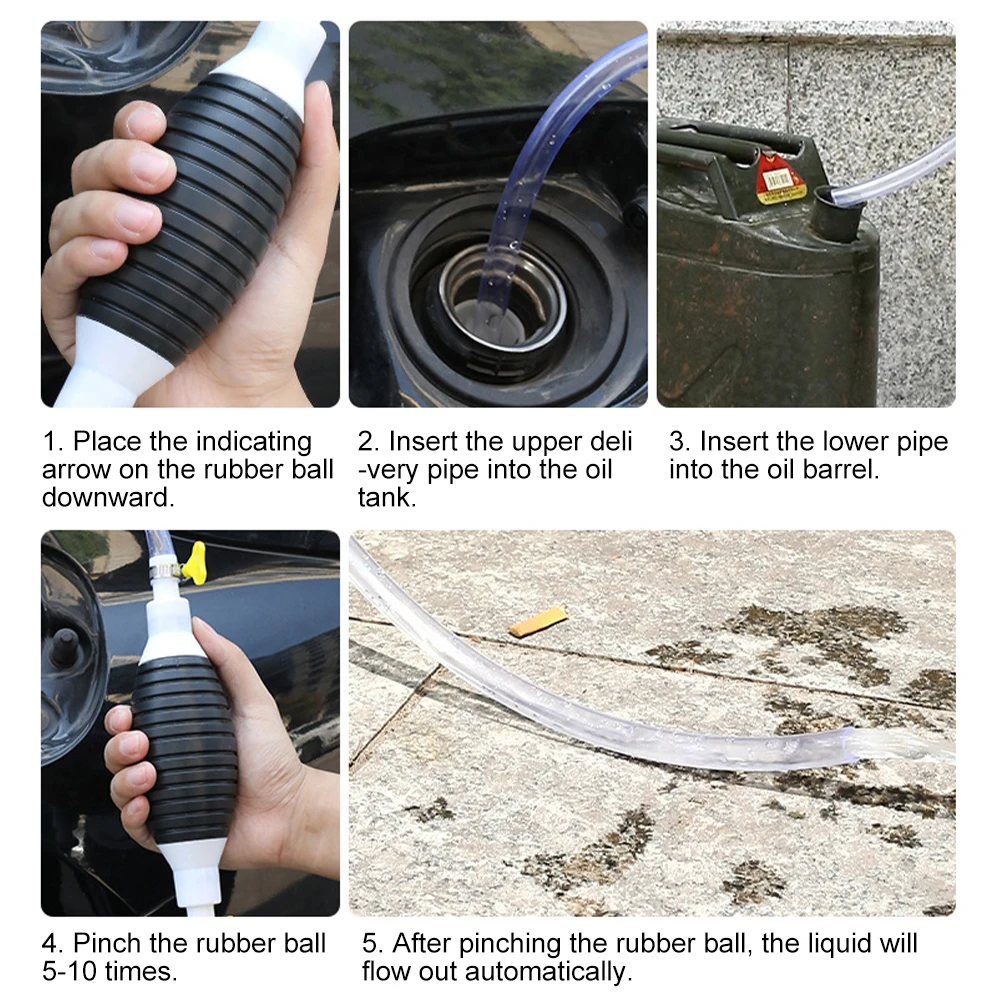 1. Place the indicating arrow on the rubber ball downward.

2. Insert the upper deli -very pipe into the oil tank.

3. Insert the lower pipe into the oil barrel.

4. Pinch the rubber ball 5-10 times.

5. After pinching the rubber ball, the liquid will flow out automatically.