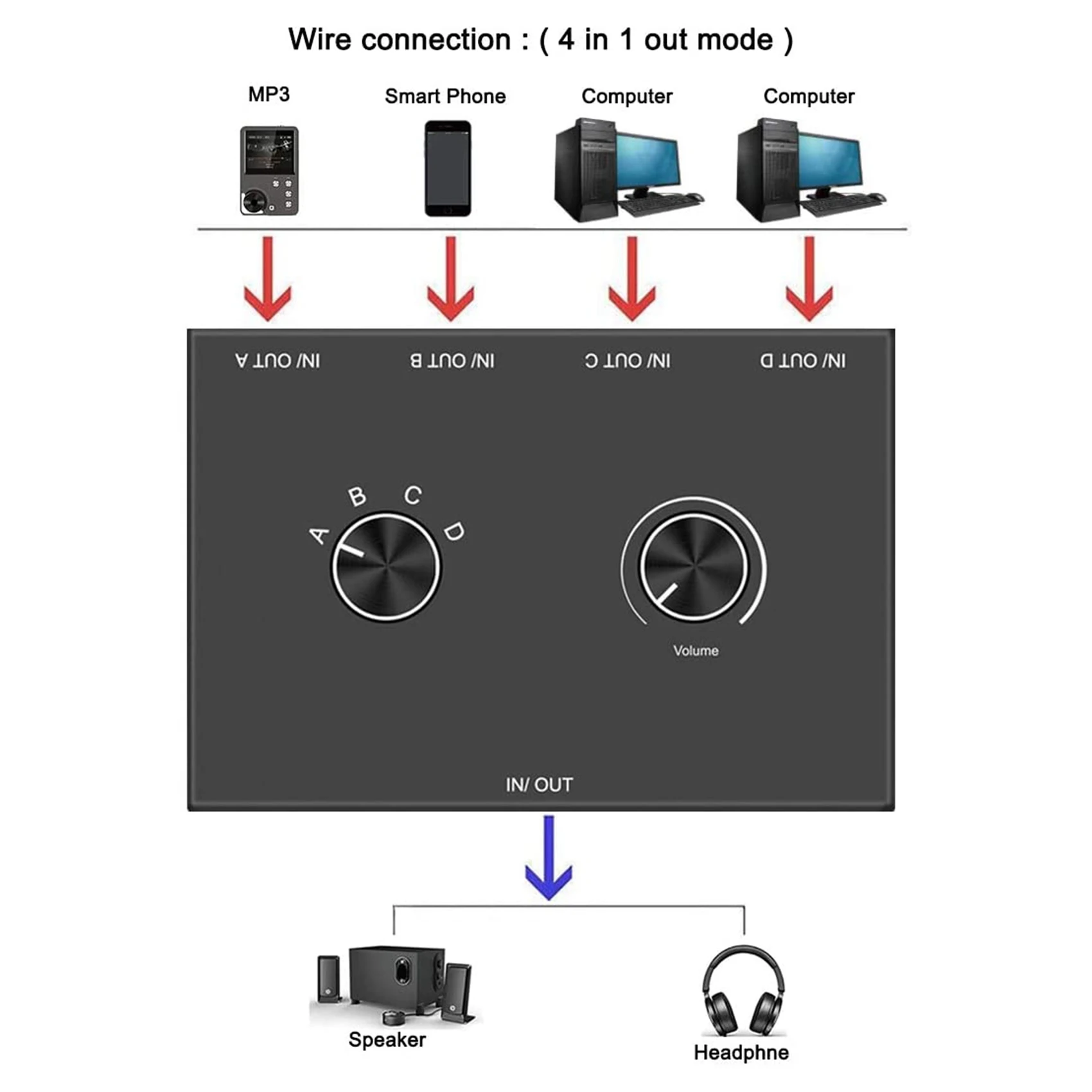 Wire connection : ( 4 in 1 out mode )

MP3

Smart Phone

Computer

Computer

IN/ OUT A

IN/ OUT B

IN/ OUT C

IN/ OUT D

A B C D

Volume

IN/ OUT

Speaker

Headphne