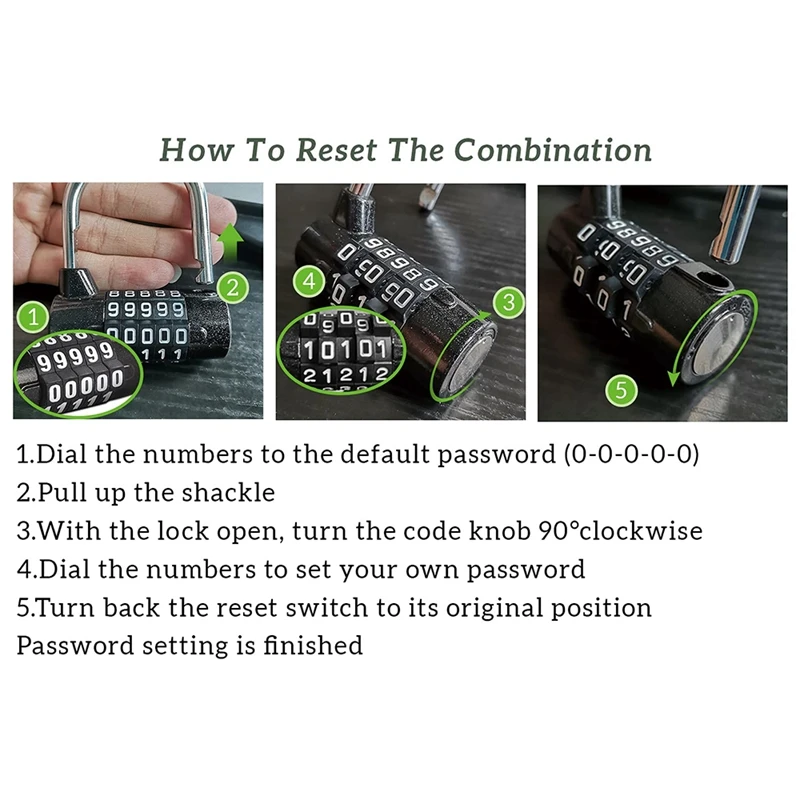 How To Reset The Combination

1

2

99999
00000

99999
00000

4

3

10101
21212

5

1.Dial the numbers to the default password (0-0-0-0-0)
2.Pull up the shackle
3.With the lock open, turn the code knob 90°clockwise
4.Dial the numbers to set your own password
5.Turn back the reset switch to its original position
Password setting is finished