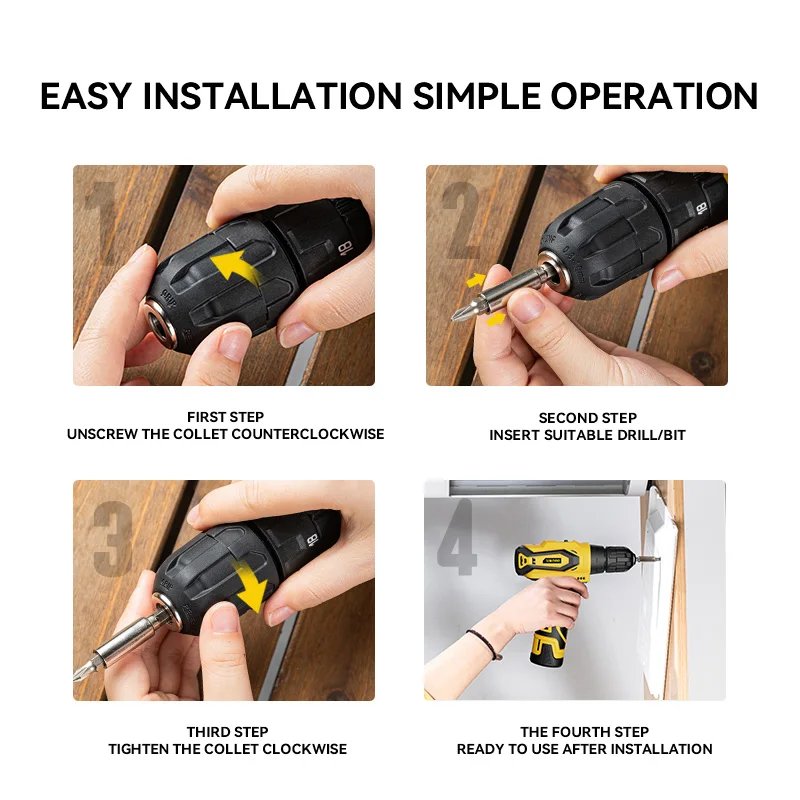 EASY INSTALLATION SIMPLE OPERATION

1

FIRST STEP
UNSCREW THE COLLET COUNTERCLOCKWISE

2

SECOND STEP
INSERT SUITABLE DRILL/BIT

3

THIRD STEP
TIGHTEN THE COLLET CLOCKWISE

4

THE FOURTH STEP
READY TO USE AFTER INSTALLATION