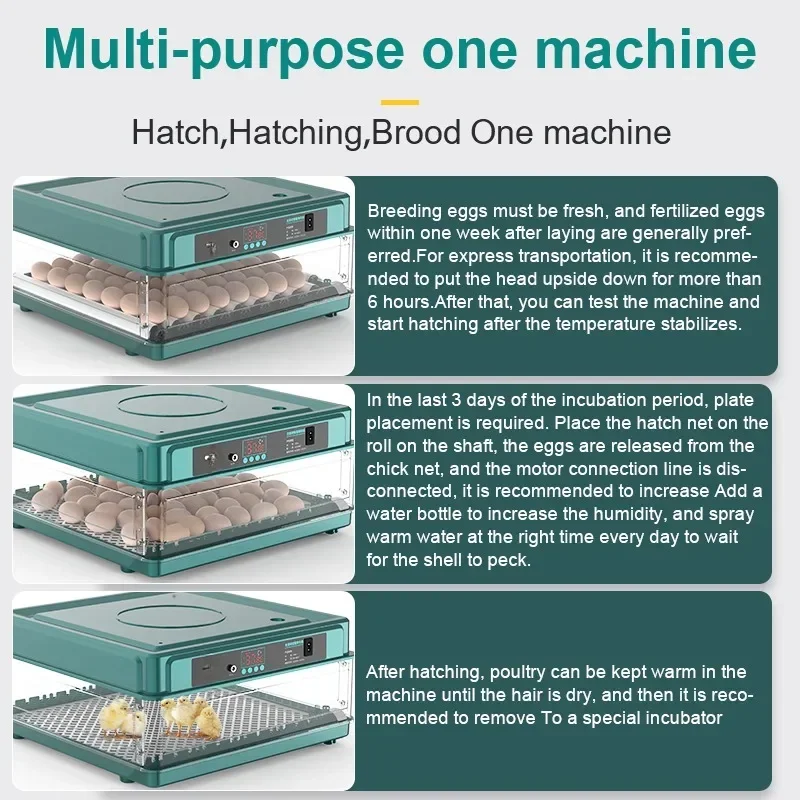 Multi-purpose one machine

Hatch,Hatching,Brood One machine

Breeding eggs must be fresh, and fertilized eggs within one week after laying are generally preferred.For express transportation, it is recommended to put the head upside down for more than 6 hours.After that, you can test the machine and start hatching after the temperature stabilizes.

In the last 3 days of the incubation period, plate placement is required. Place the hatch net on the roll on the shaft, the eggs are released from the chick net, and the motor connection line is disconnected, it is recommended to increase Add a water bottle to increase the humidity, and spray warm water at the right time every day to wait for the shell to peck.

After hatching, poultry can be kept warm in the machine until the hair is dry, and then it is recommended to remove To a special incubator