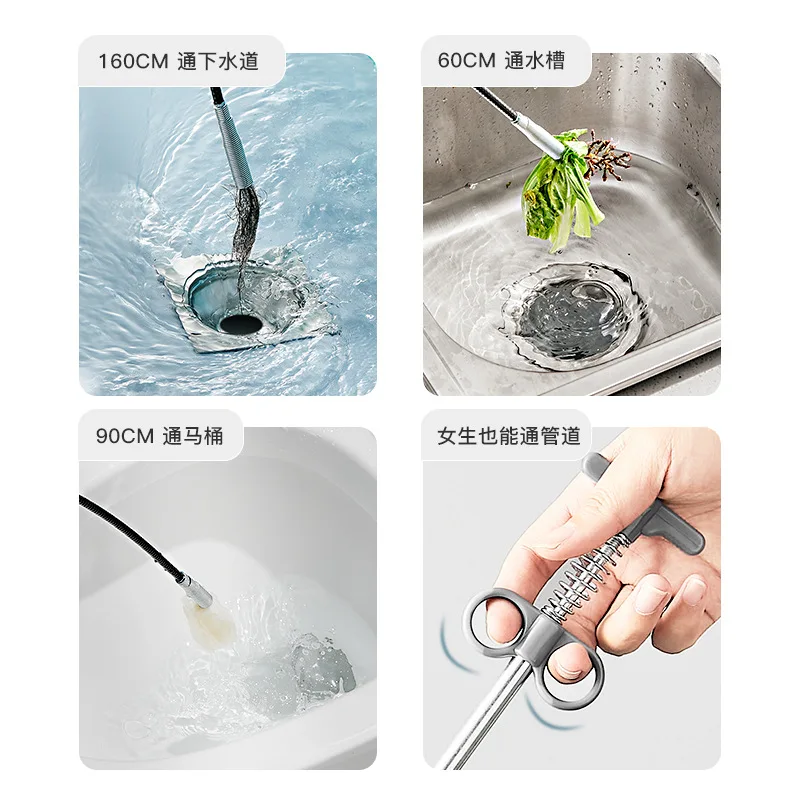 160CM 通下水道

60CM 通水槽

90CM 通马桶

女生也能通管道