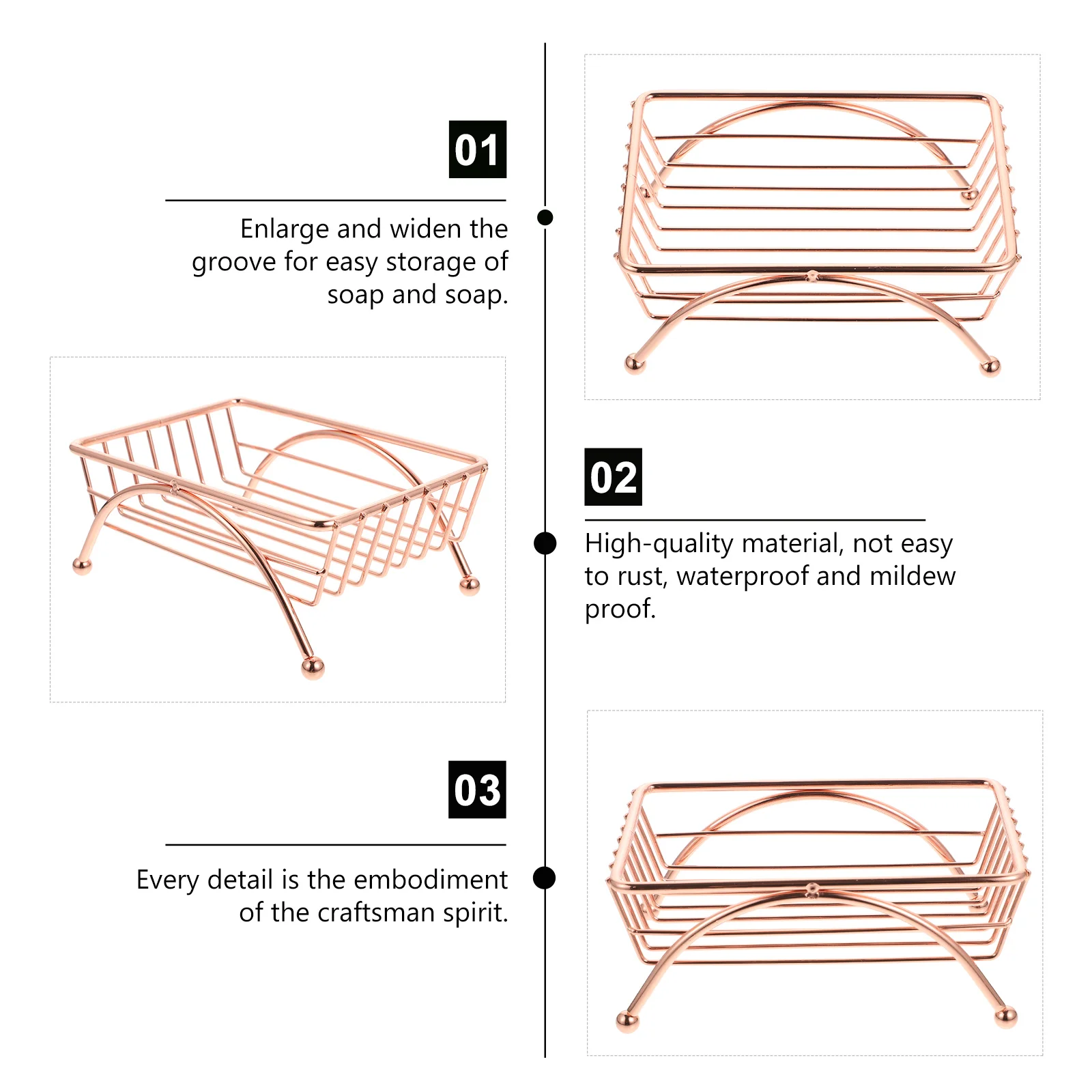 01

Enlarge and widen the groove for easy storage of soap and soap.

02

High-quality material, not easy to rust, waterproof and mildew proof.

03

Every detail is the embodiment of the craftsman spirit.