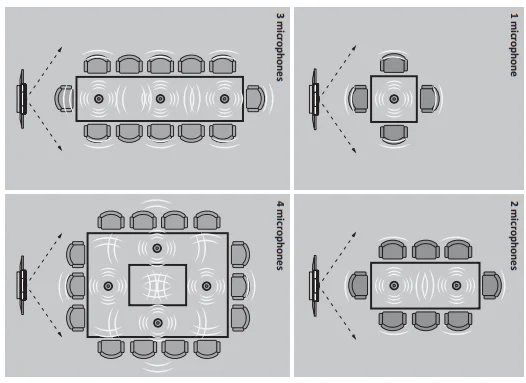 3 microphones

1 microphone

4 microphones

2 microphones