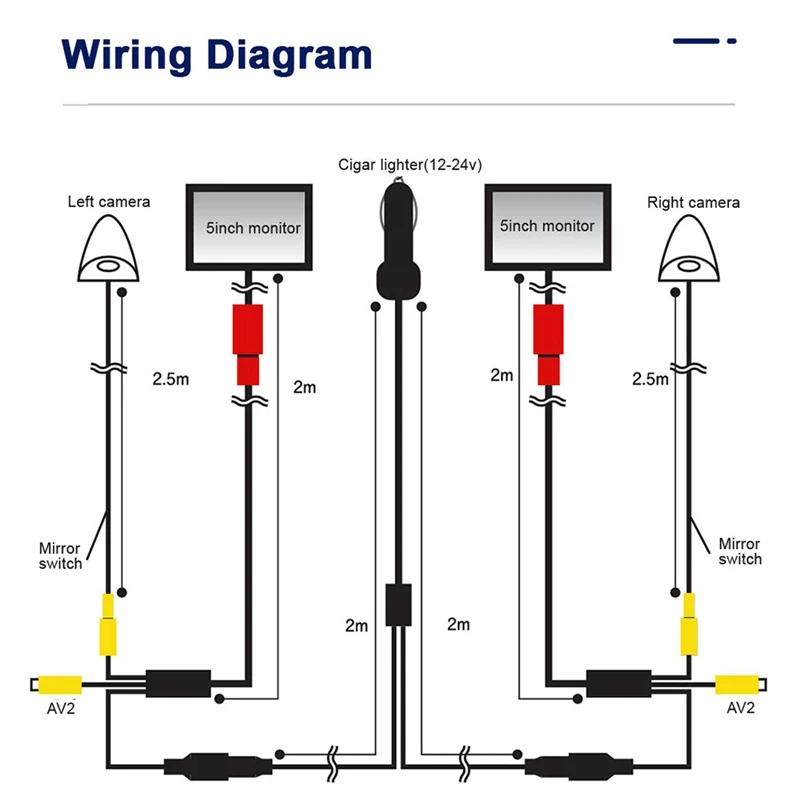 Wiring Diagram

Cigar lighter(12-24v)

Left camera

5inch monitor

5inch monitor

Right camera

2.5m

2m

2m

2.5m

Mirror switch

Mirror switch

2m

2m

AV2

AV2