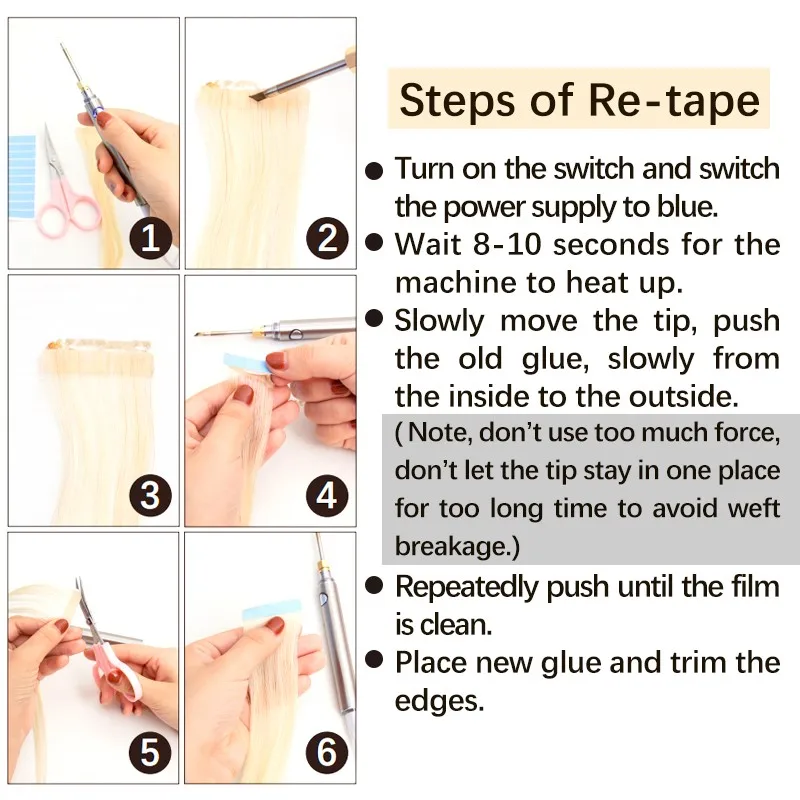 1

2

3

4

5

6

Steps of Re-tape

● Turn on the switch and switch the power supply to blue.
● Wait 8-10 seconds for the machine to heat up.
● Slowly move the tip, push the old glue, slowly from the inside to the outside.
( Note, don't use too much force, don't let the tip stay in one place for too long time to avoid weft breakage.)
● Repeatedly push until the film is clean.
● Place new glue and trim the edges.