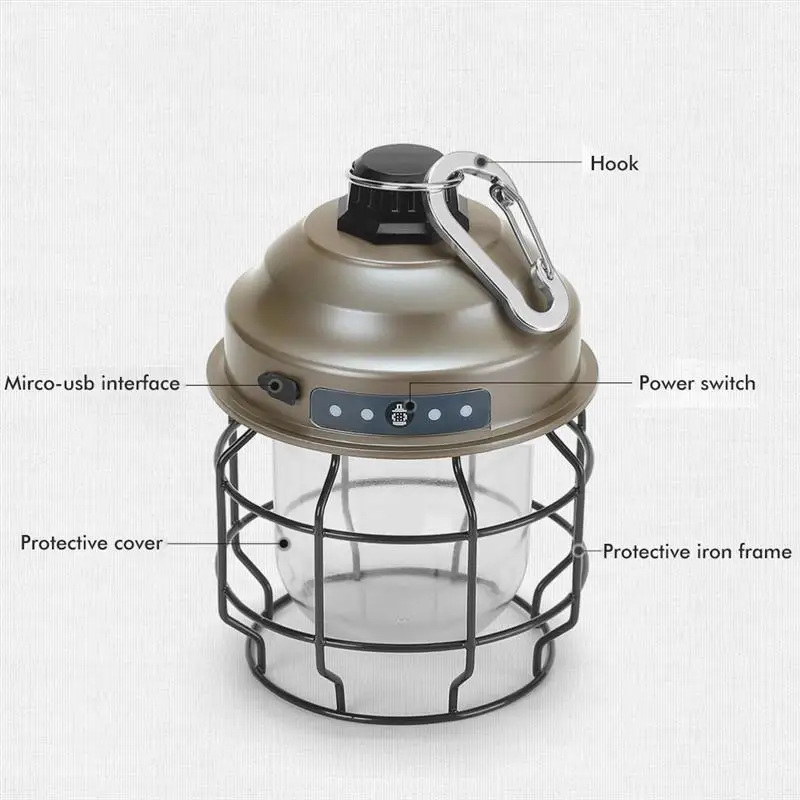 Hook

Mirco-usb interface

Power switch

Protective cover

Protective iron frame