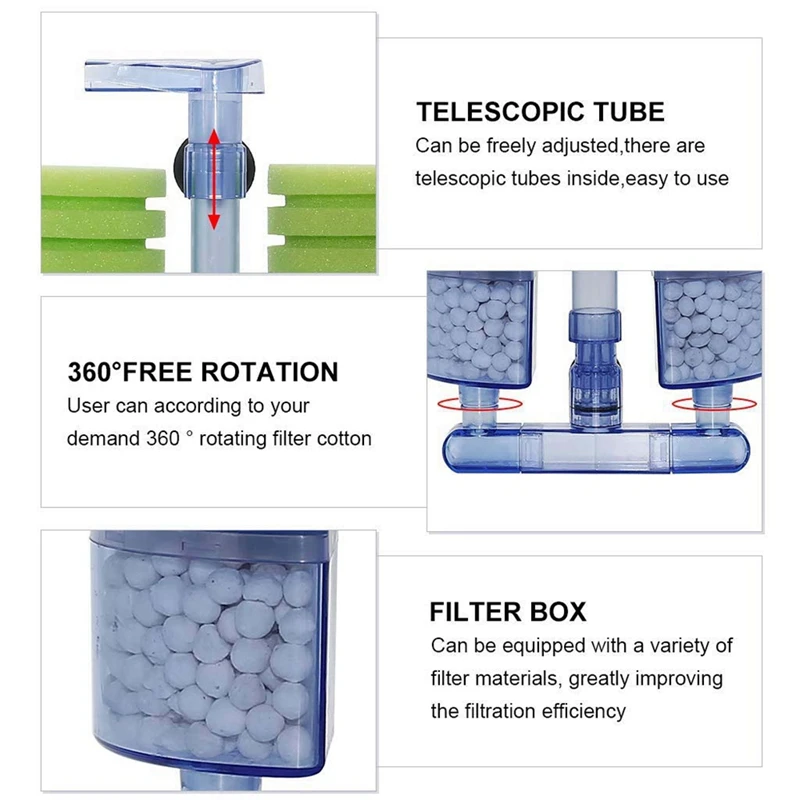 TELESCOPIC TUBE
Can be freely adjusted,there are telescopic tubes inside,easy to use

360°FREE ROTATION
User can according to your demand 360 ° rotating filter cotton

FILTER BOX
Can be equipped with a variety of filter materials, greatly improving the filtration efficiency