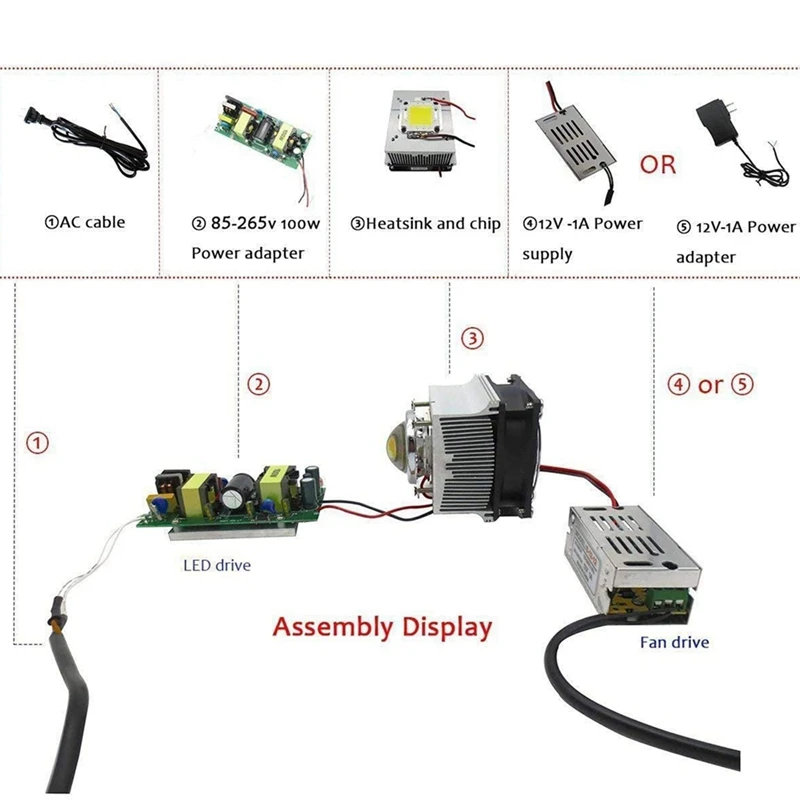 ①AC cable

② 85-265v 100w Power adapter

③Heatsink and chip

④12V -1A Power supply

OR

⑤ 12V-1A Power adapter

①

②

③

④ or ⑤

LED drive

Assembly Display

Fan drive