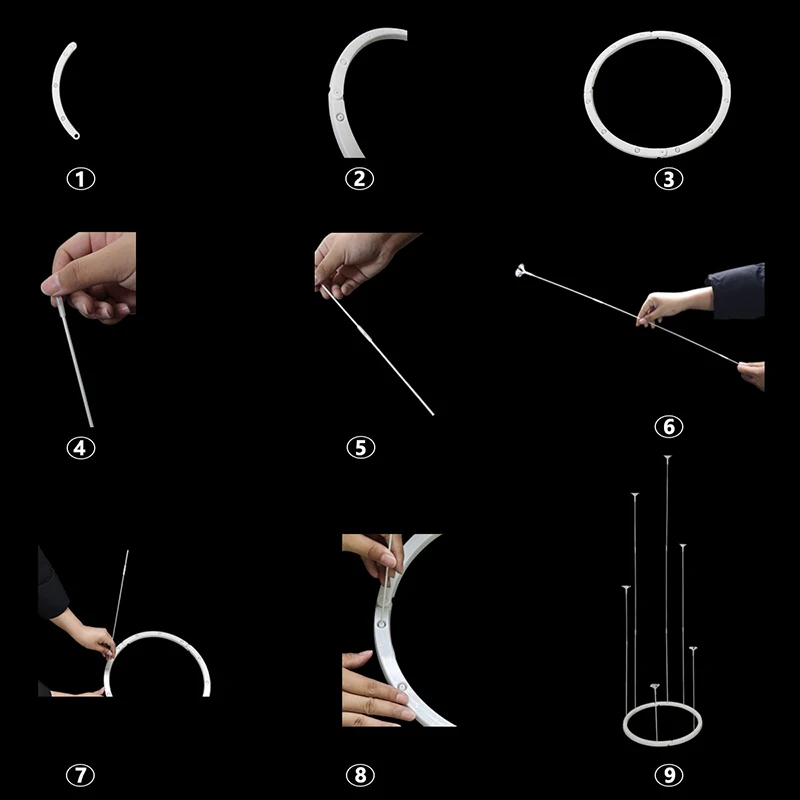 ①
②
③
④
⑤
⑥
⑦
⑧
⑨