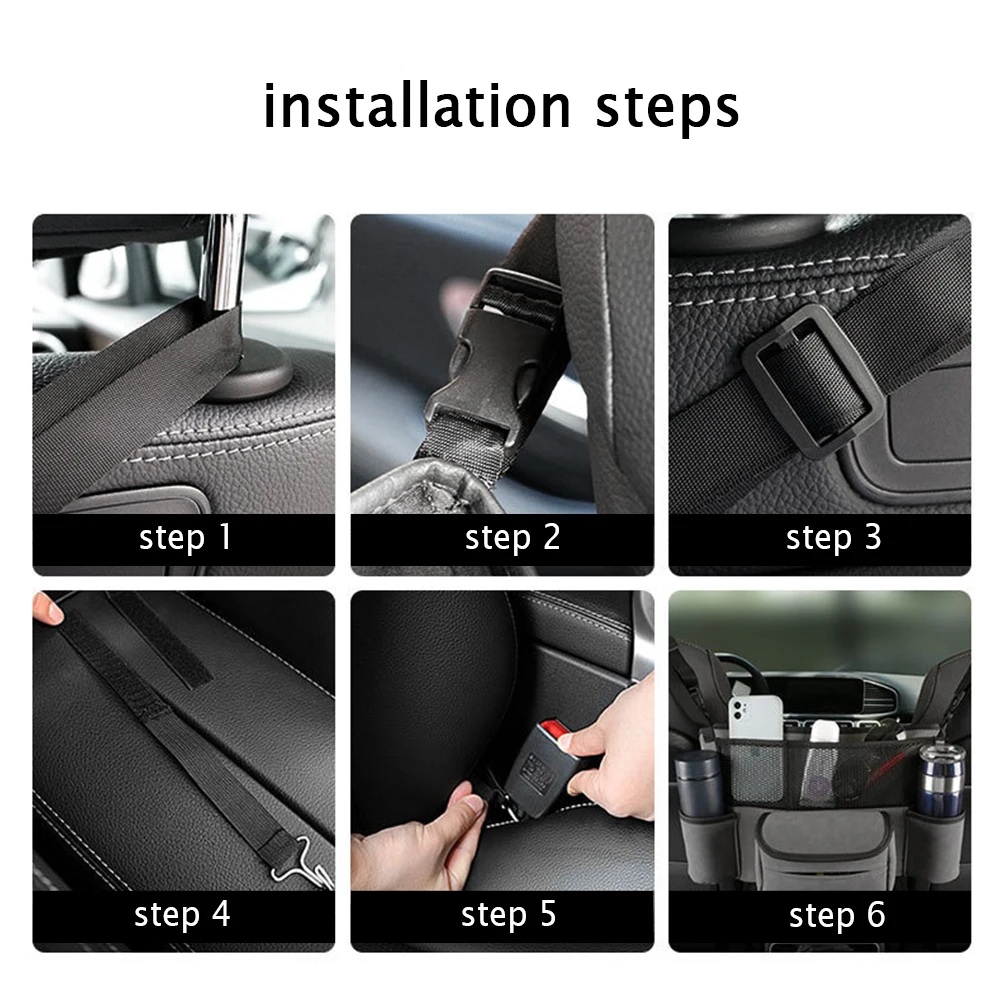 installation steps

step 1

step 2

step 3

step 4

step 5

step 6