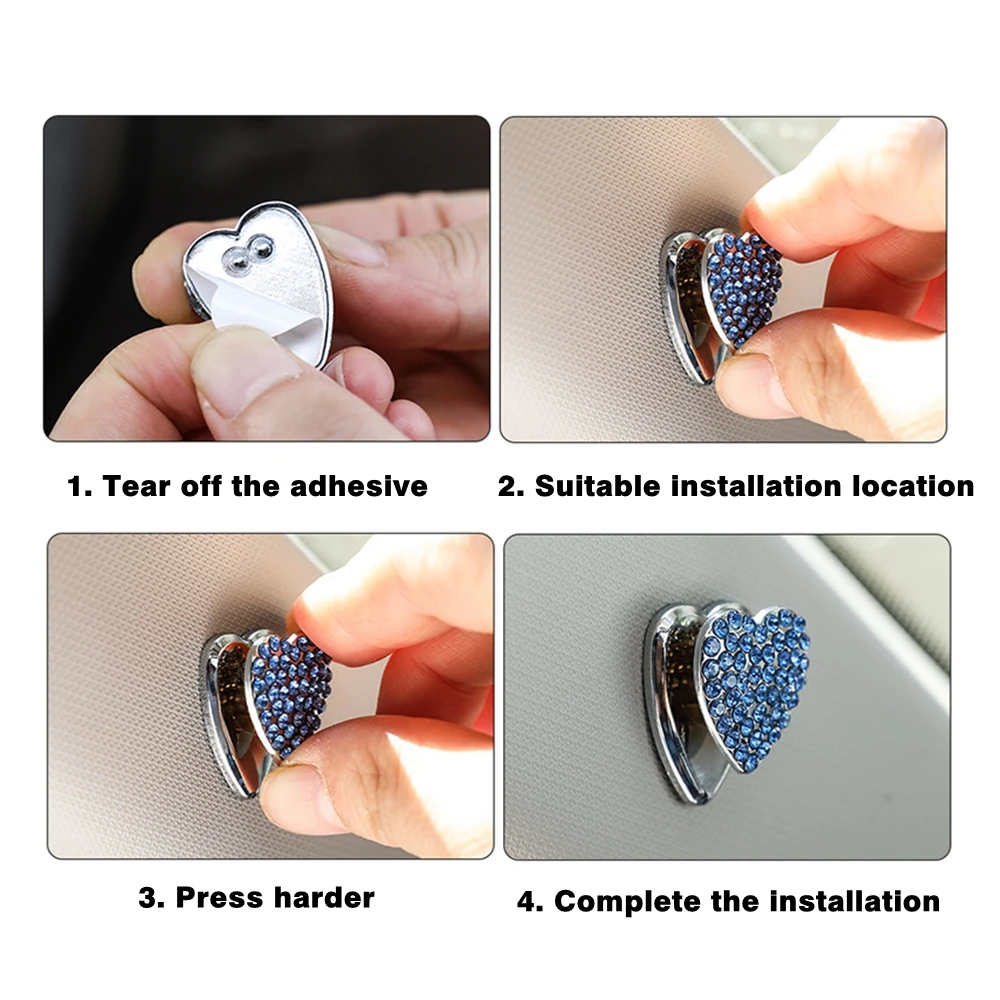 1. Tear off the adhesive

2. Suitable installation location

3. Press harder

4. Complete the installation