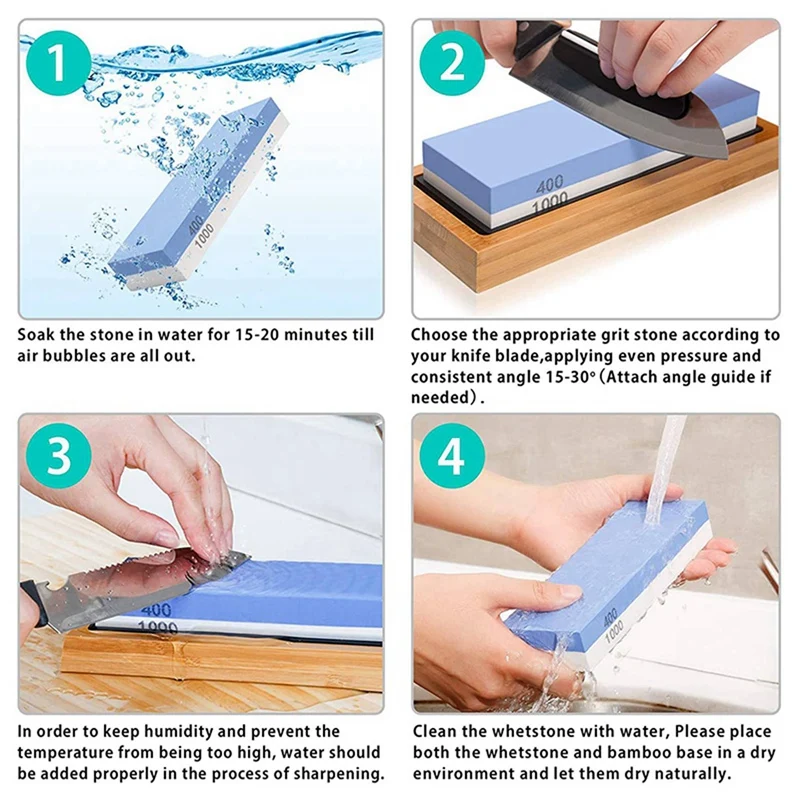 1

400
1000

Soak the stone in water for 15-20 minutes till air bubbles are all out.

2

400
1000

Choose the appropriate grit stone according to your knife blade,applying even pressure and consistent angle 15-30°(Attach angle guide if needed).

3

400
1000

In order to keep humidity and prevent the temperature from being too high, water should be added properly in the process of sharpening.

4

400
1000

Clean the whetstone with water, Please place both the whetstone and bamboo base in a dry environment and let them dry naturally.