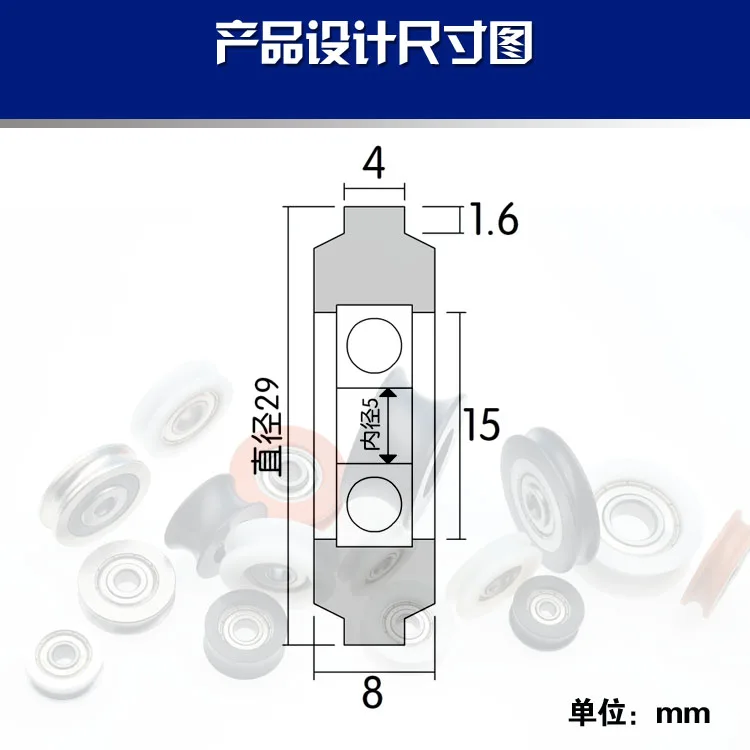 产品设计尺寸图

4

1.6

直径29

内径5

15

8

单位：mm