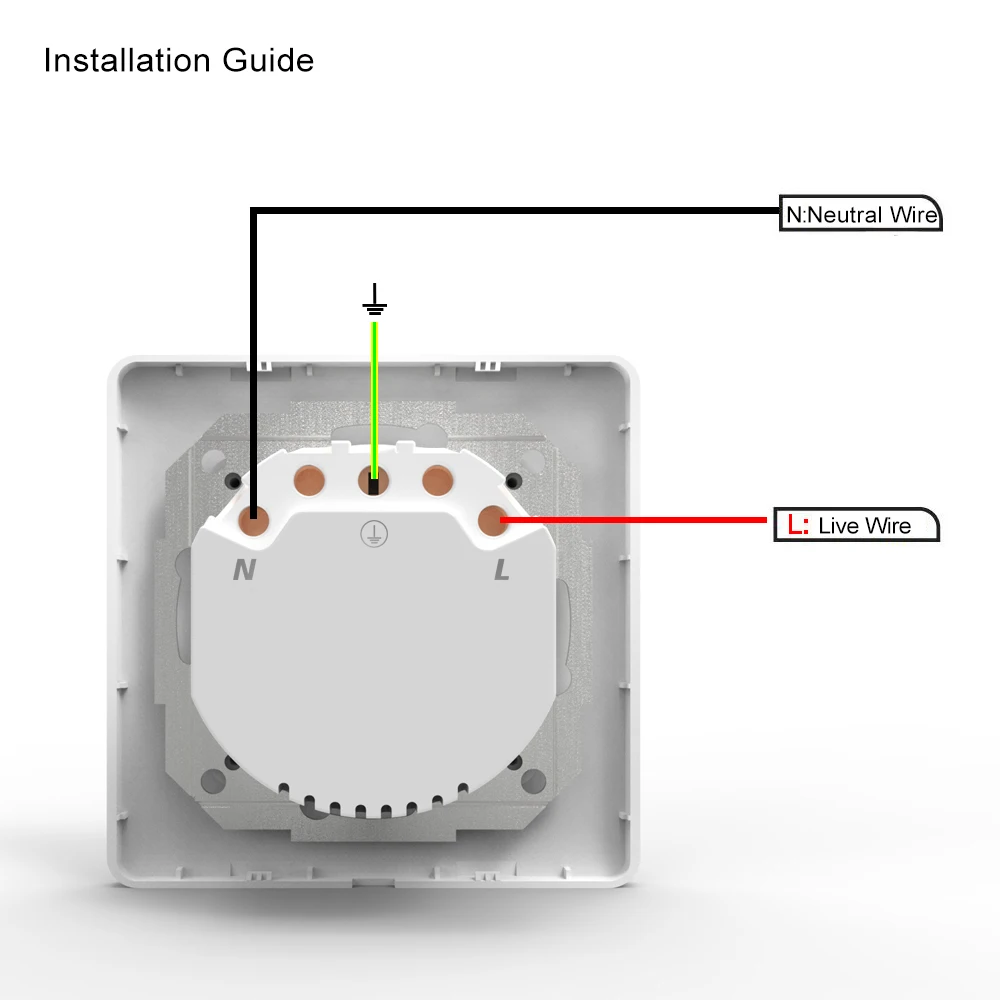 Installation Guide

N:Neutral Wire

L: Live Wire

N

L