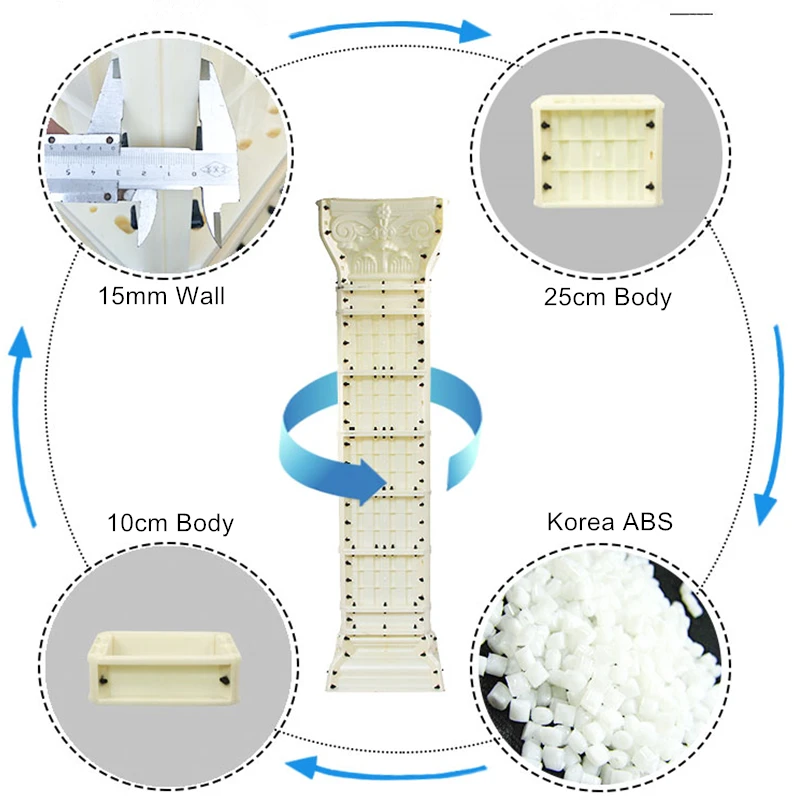 15mm Wall

25cm Body

10cm Body

Korea ABS