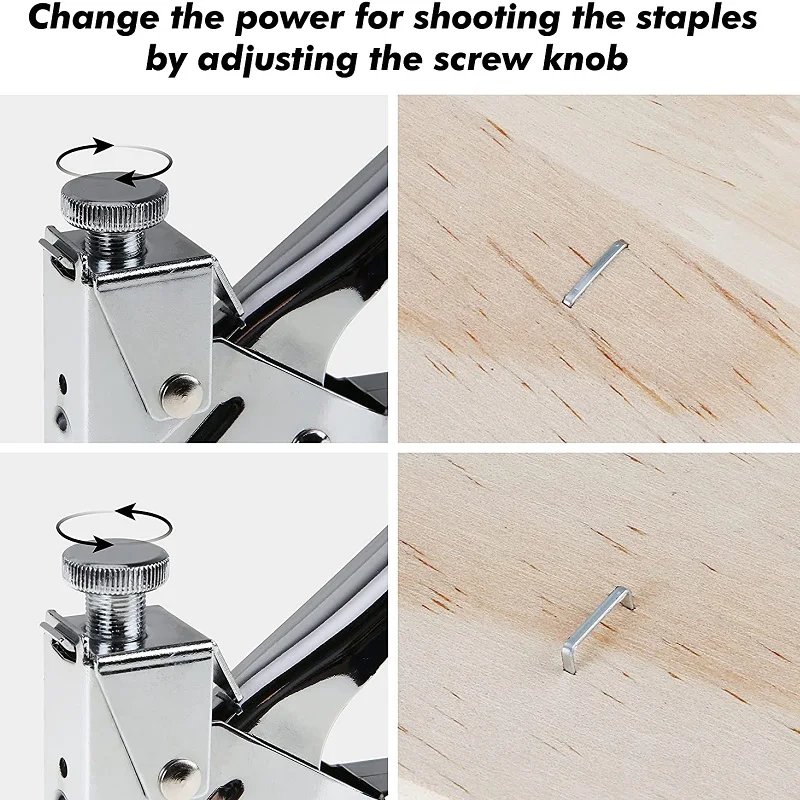 Change the power for shooting the staples by adjusting the screw knob