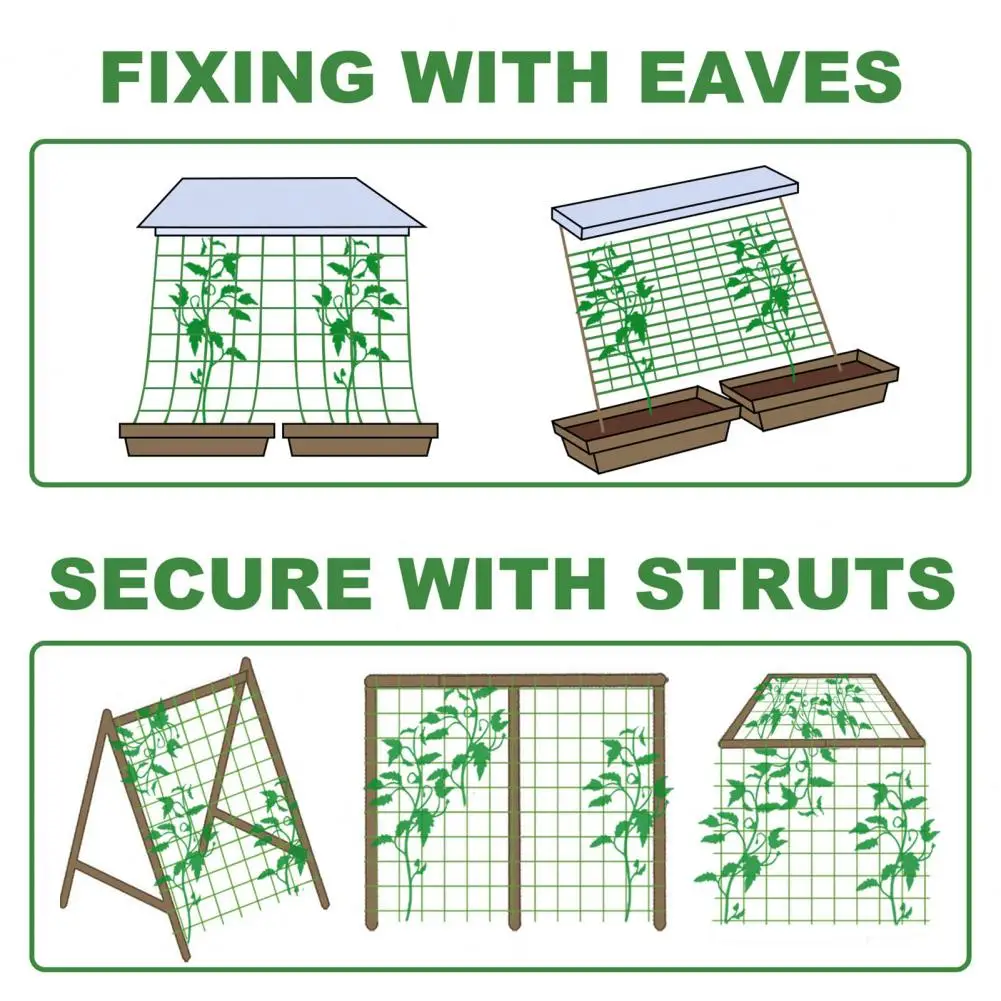 FIXING WITH EAVES

SECURE WITH STRUTS