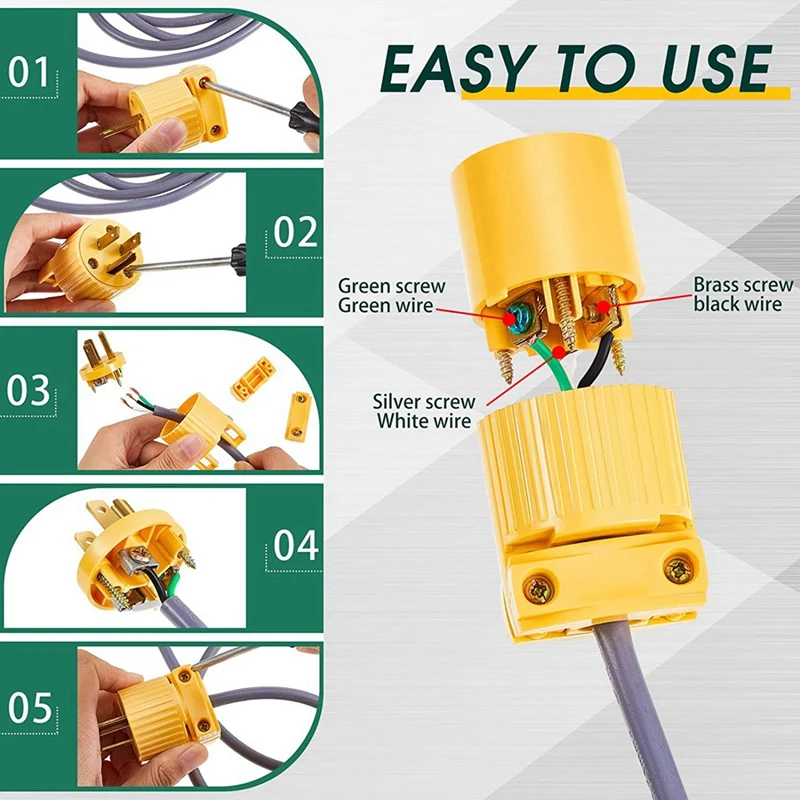 01

02

03

04

05

EASY TO USE

Green screw
Green wire

Brass screw
black wire

Silver screw
White wire