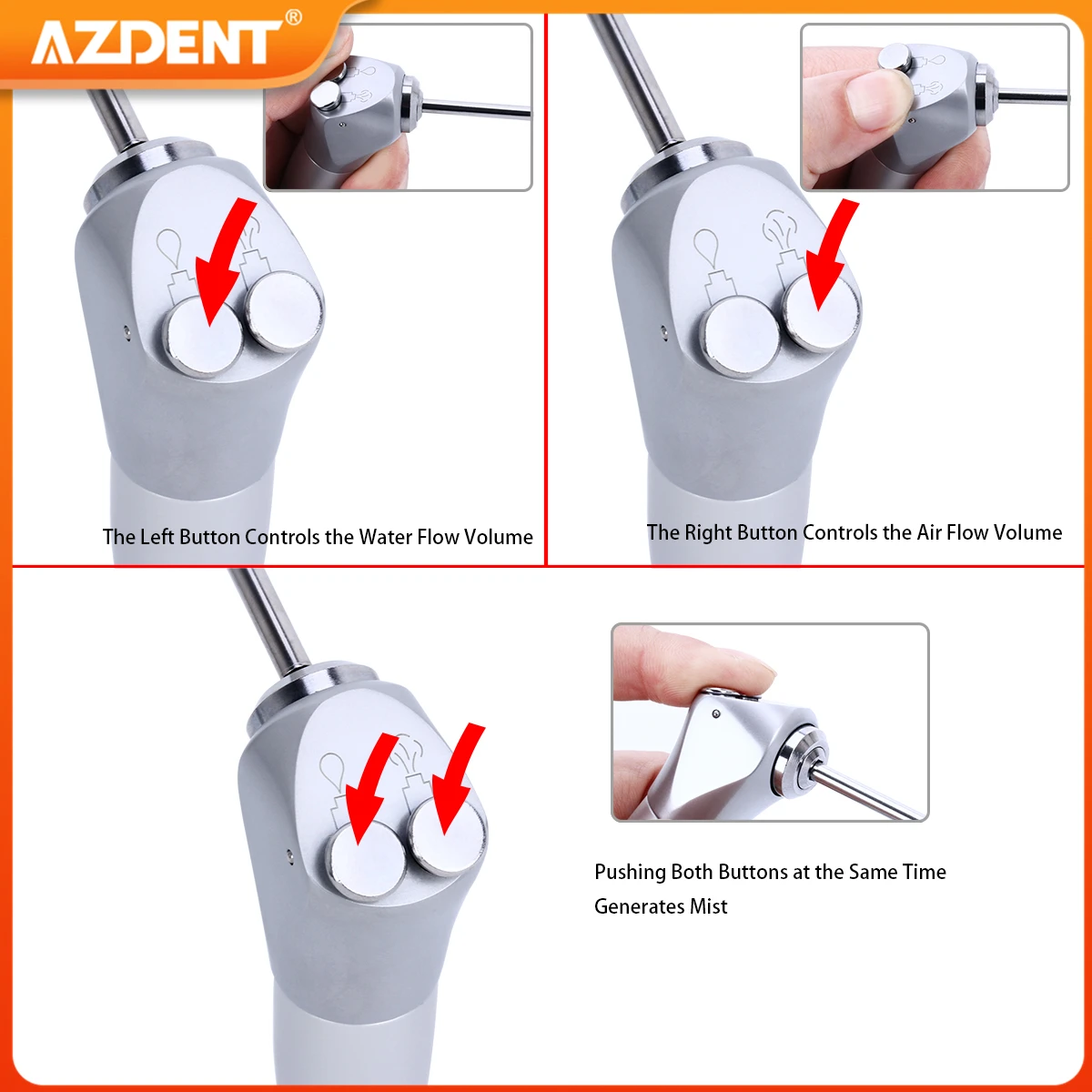 AZDENT®

The Left Button Controls the Water Flow Volume

The Right Button Controls the Air Flow Volume

Pushing Both Buttons at the Same Time Generates Mist