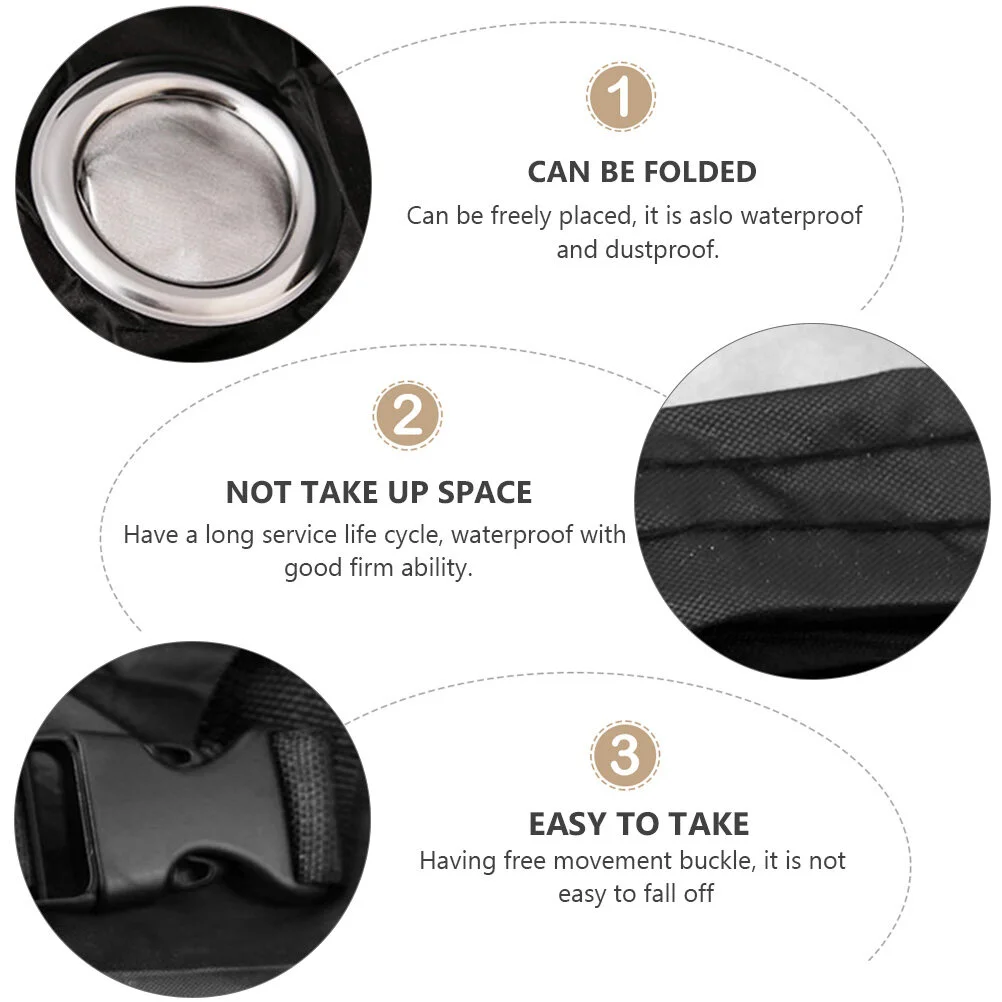 1

CAN BE FOLDED

Can be freely placed, it is aslo waterproof and dustproof.

2

NOT TAKE UP SPACE

Have a long service life cycle, waterproof with good firm ability.

3

EASY TO TAKE

Having free movement buckle, it is not easy to fall off