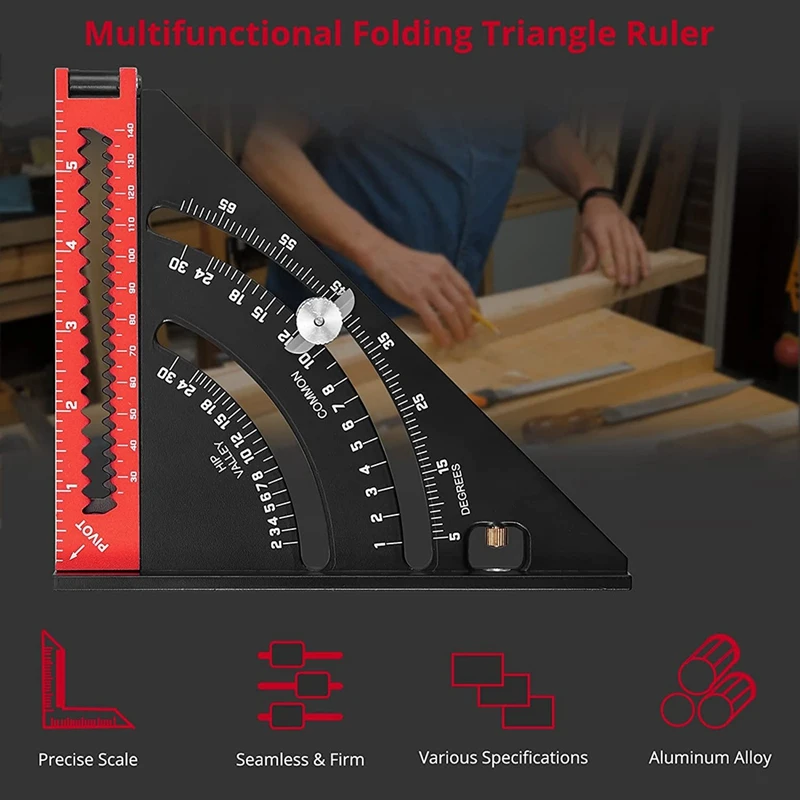 Multifunctional Folding Triangle Ruler

140
130
120
110
100
90
80
70
60
50
40
30
5
4
3
2
1
PIVOT

65
55
45
35
25
15
5
DEGREES

30 24 18 15 12 10
8 7 6 5 4 3 2 1
COMMON

30 24 18 15 12 10 8 7 6 5 4 3 2
HIP
VALLEY

Precise Scale
Seamless & Firm
Various Specifications
Aluminum Alloy