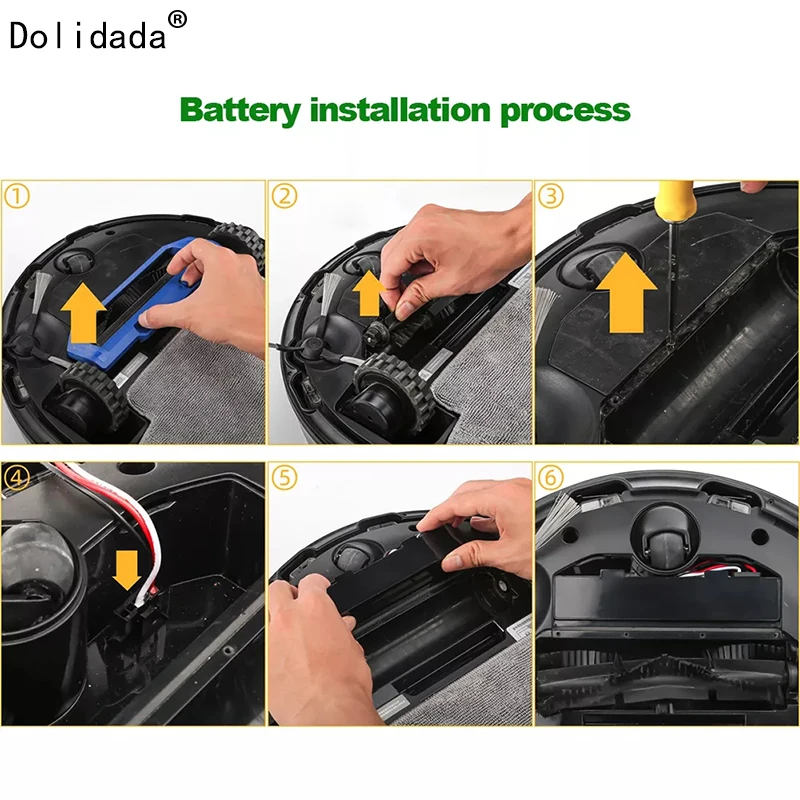 Dolidada®

Battery installation process

①

②

③

④

⑤

⑥