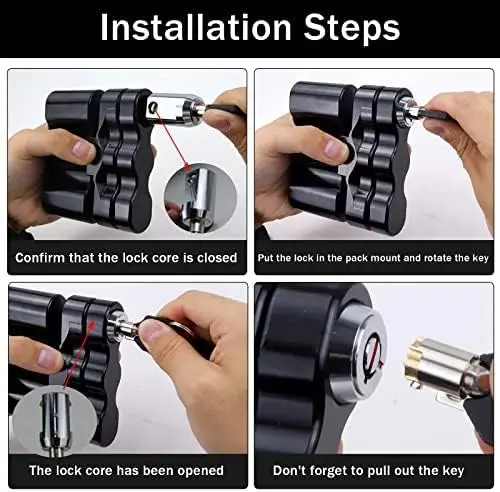 Installation Steps

Confirm that the lock core is closed

Put the lock in the pack mount and rotate the key

The lock core has been opened

Don't forget to pull out the key