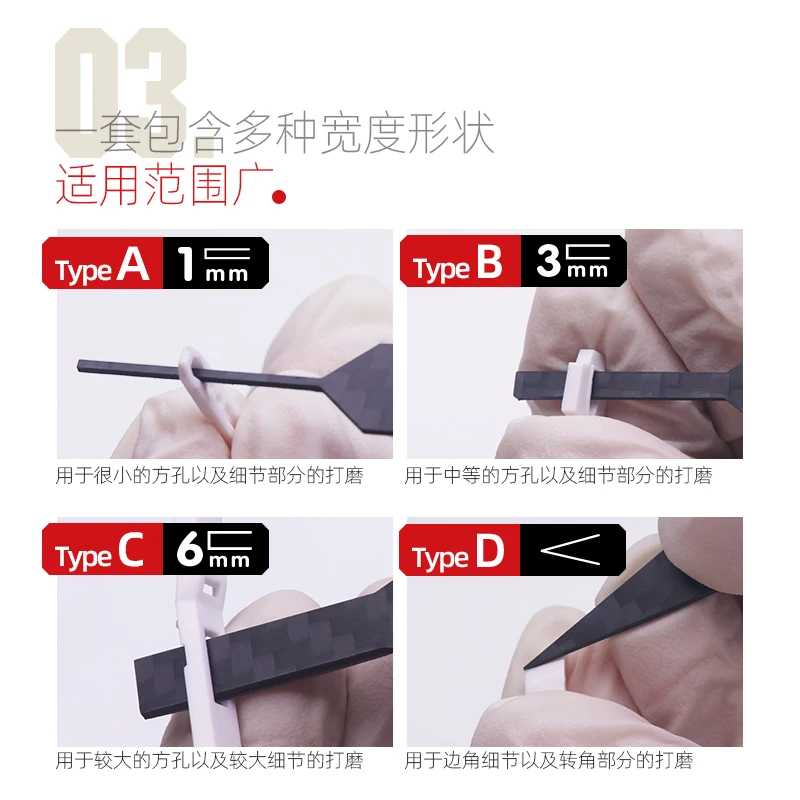 03.
一套包含多种宽度形状
适用范围广.

Type A 1mm
用于很小的方孔以及细节部分的打磨

Type B 3mm
用于中等的方孔以及细节部分的打磨

Type C 6mm
用于较大的方孔以及较大细节的打磨

Type D
用于边角细节以及转角部分的打磨