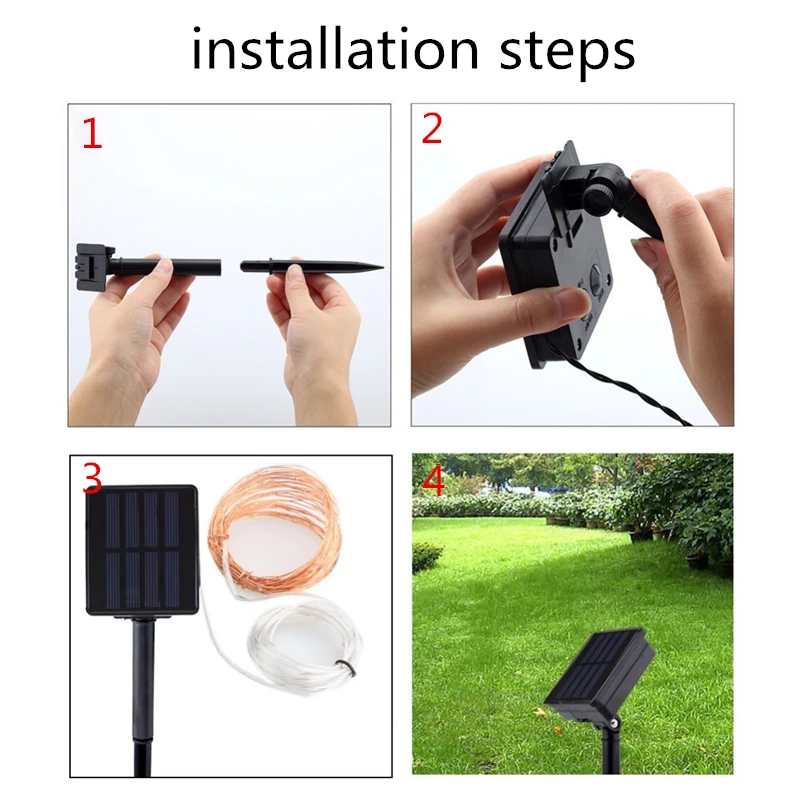 installation steps

1

2

3

4