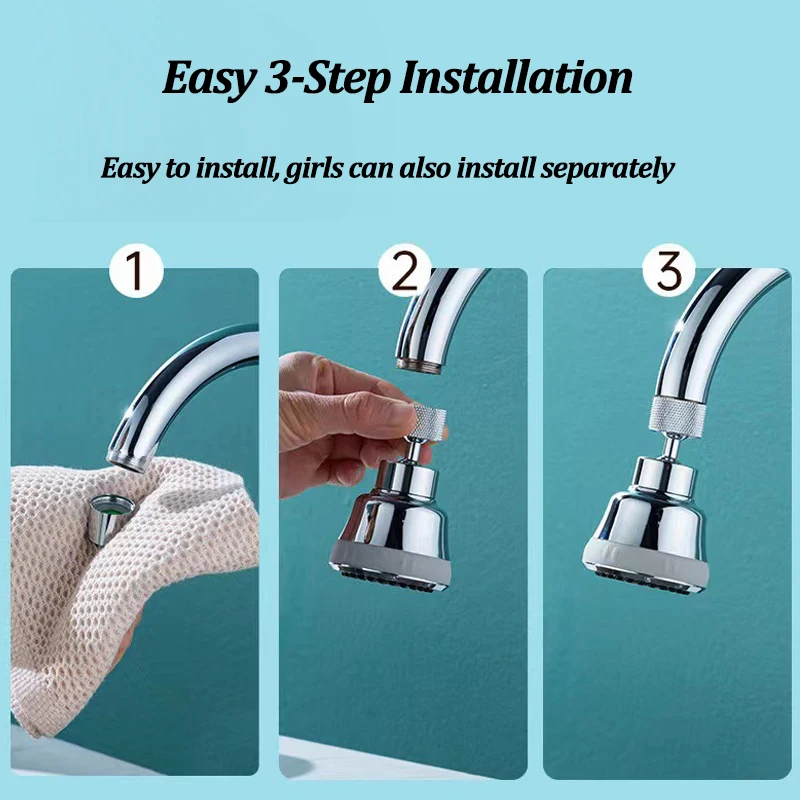 Easy 3-Step Installation

Easy to install, girls can also install separately

1

2

3