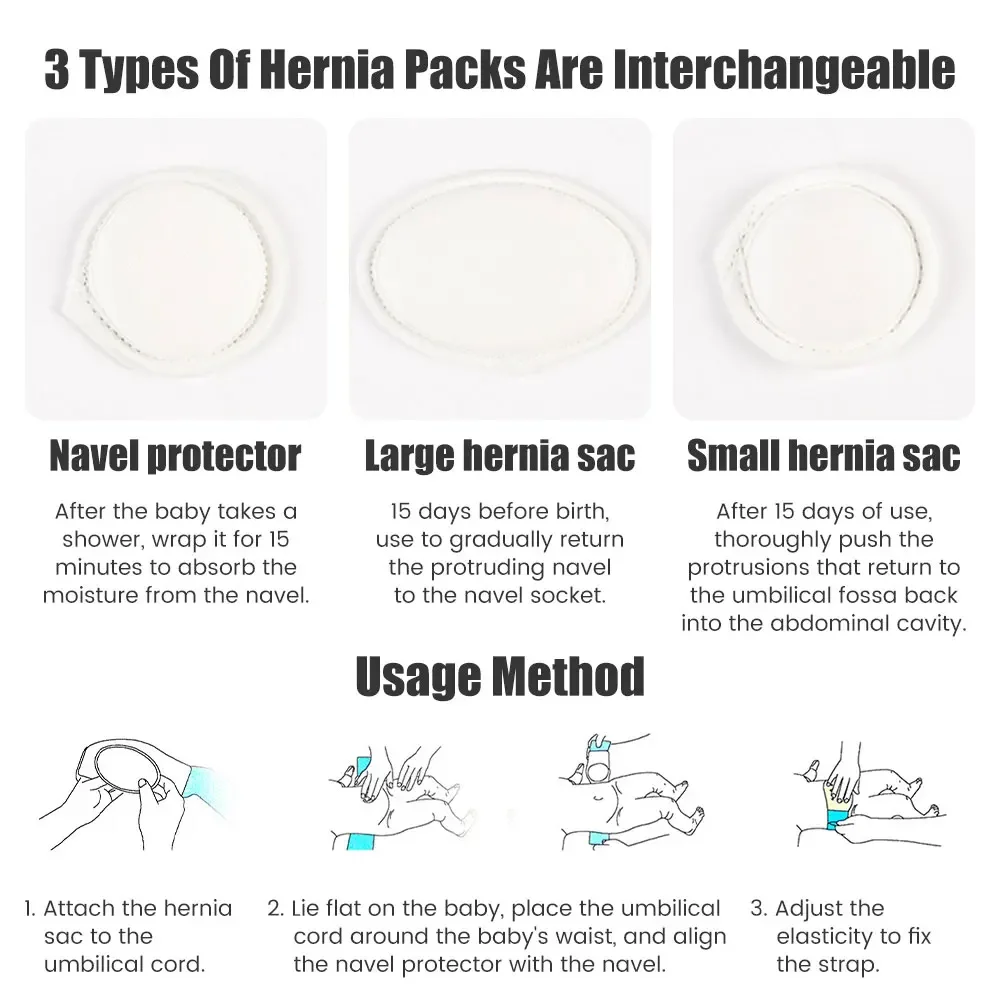 3 Types Of Hernia Packs Are Interchangeable

Navel protector

After the baby takes a shower, wrap it for 15 minutes to absorb the moisture from the navel.

Large hernia sac

15 days before birth, use to gradually return the protruding navel to the navel socket.

Small hernia sac

After 15 days of use, thoroughly push the protrusions that return to the umbilical fossa back into the abdominal cavity.

Usage Method

1. Attach the hernia sac to the umbilical cord.

2. Lie flat on the baby, place the umbilical cord around the baby's waist, and align the navel protector with the navel.

3. Adjust the elasticity to fix the strap.