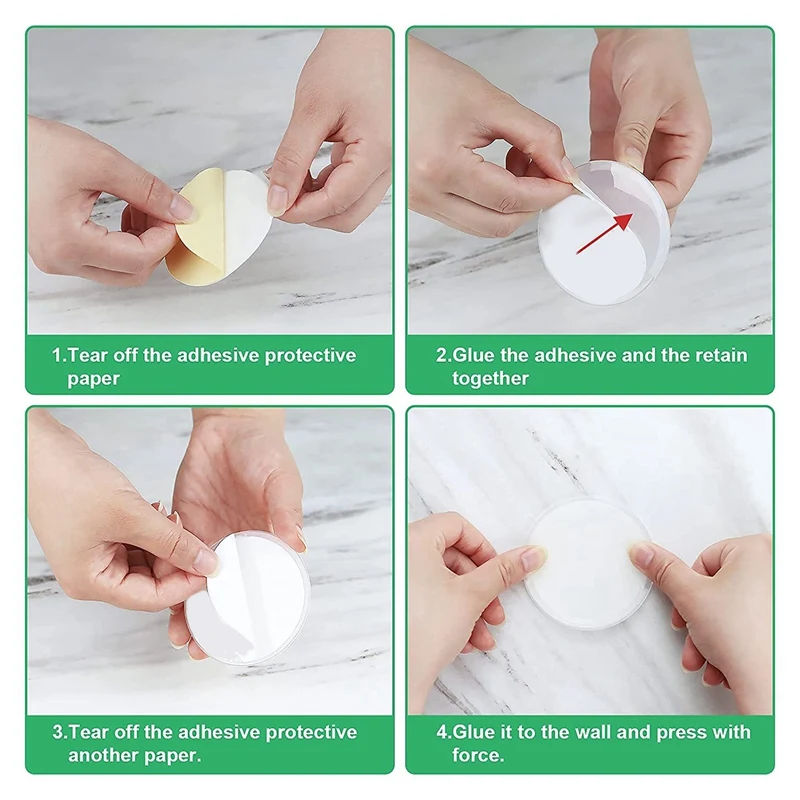 1.Tear off the adhesive protective paper

2.Glue the adhesive and the retain together

3.Tear off the adhesive protective another paper.

4.Glue it to the wall and press with force.