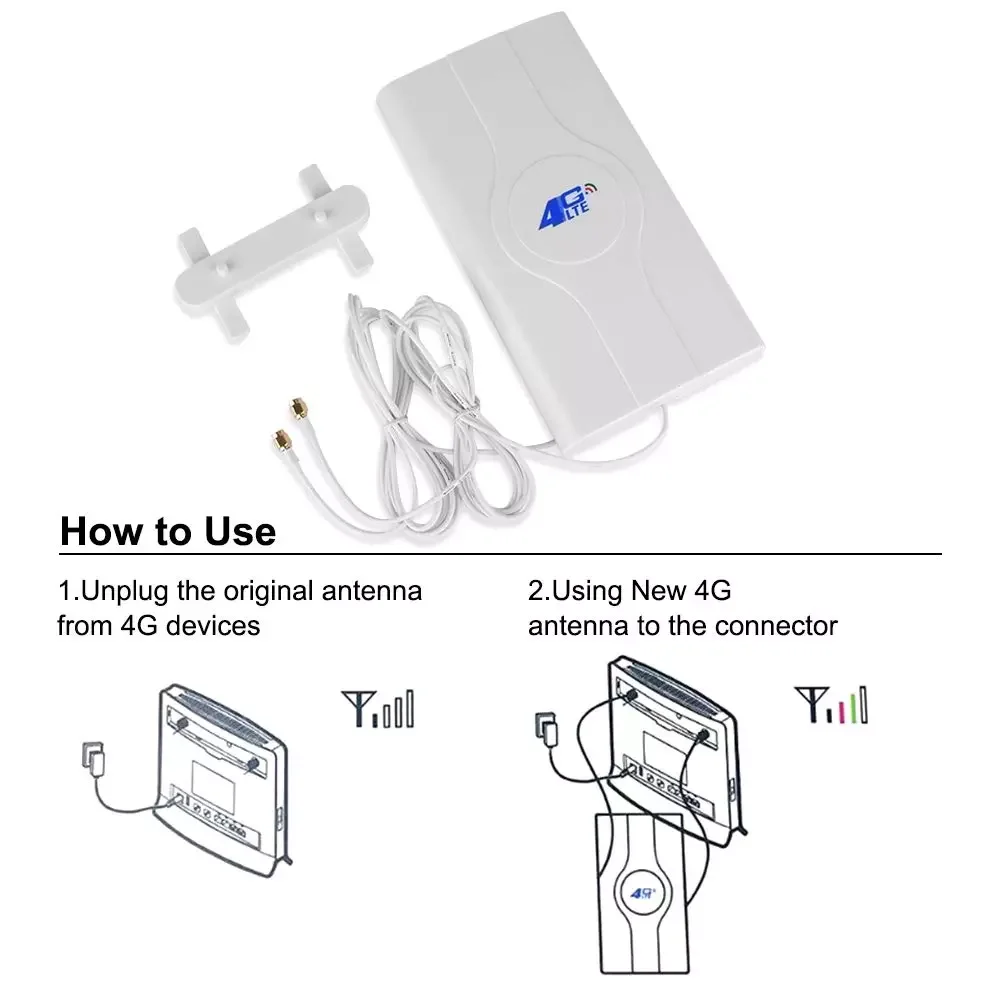 4G LTE

How to Use

1.Unplug the original antenna from 4G devices

2.Using New 4G antenna to the connector

4G