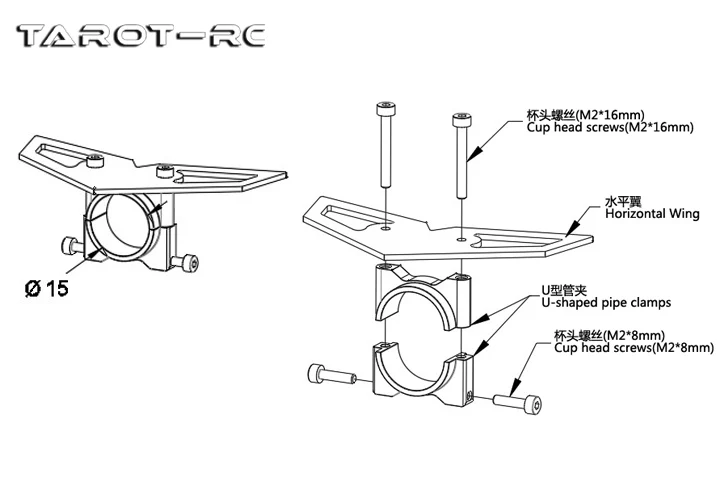 TAROT-RC

Ø 15

杯头螺丝(M2*16mm)
Cup head screws(M2*16mm)

水平翼
Horizontal Wing

U型管夹
U-shaped pipe clamps

杯头螺丝(M2*8mm)
Cup head screws(M2*8mm)