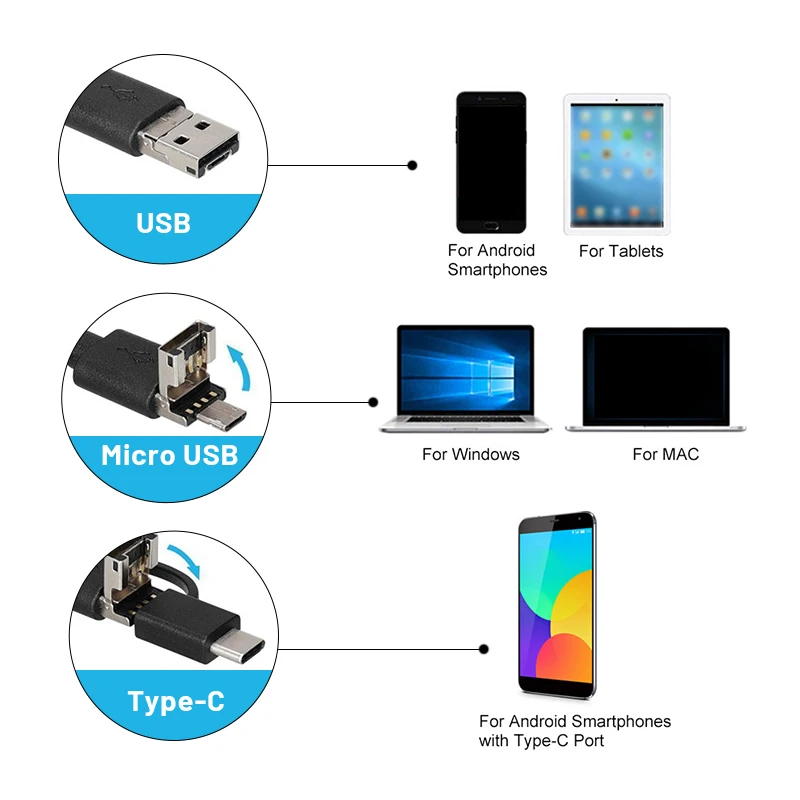 USB

For Android Smartphones

For Tablets

Micro USB

For Windows

For MAC

Type-C

For Android Smartphones with Type-C Port