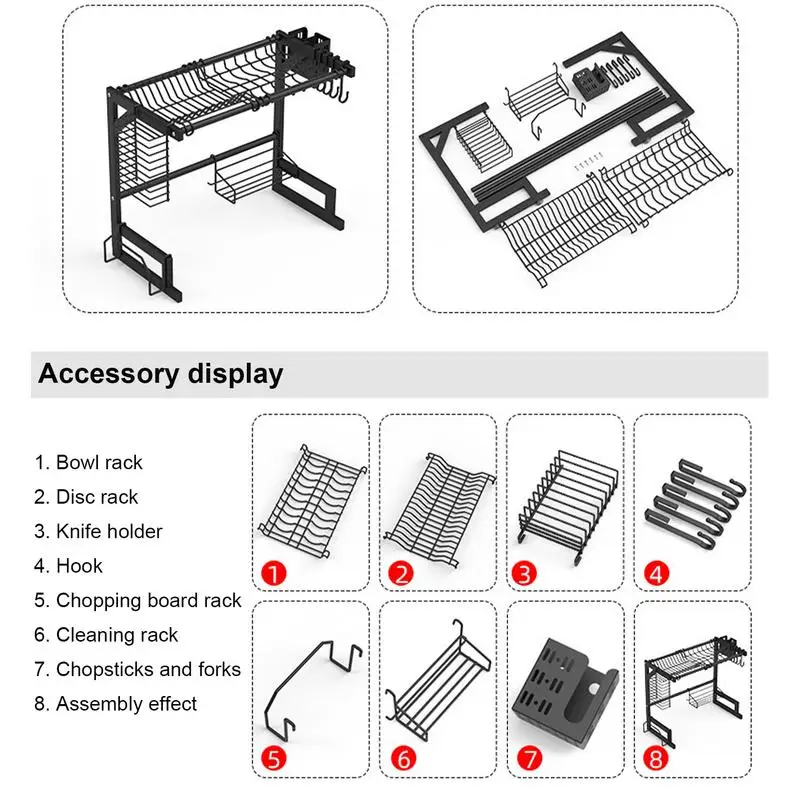 Accessory display

1. Bowl rack
2. Disc rack
3. Knife holder
4. Hook
5. Chopping board rack
6. Cleaning rack
7. Chopsticks and forks
8. Assembly effect

1
2
3
4
5
6
7
8