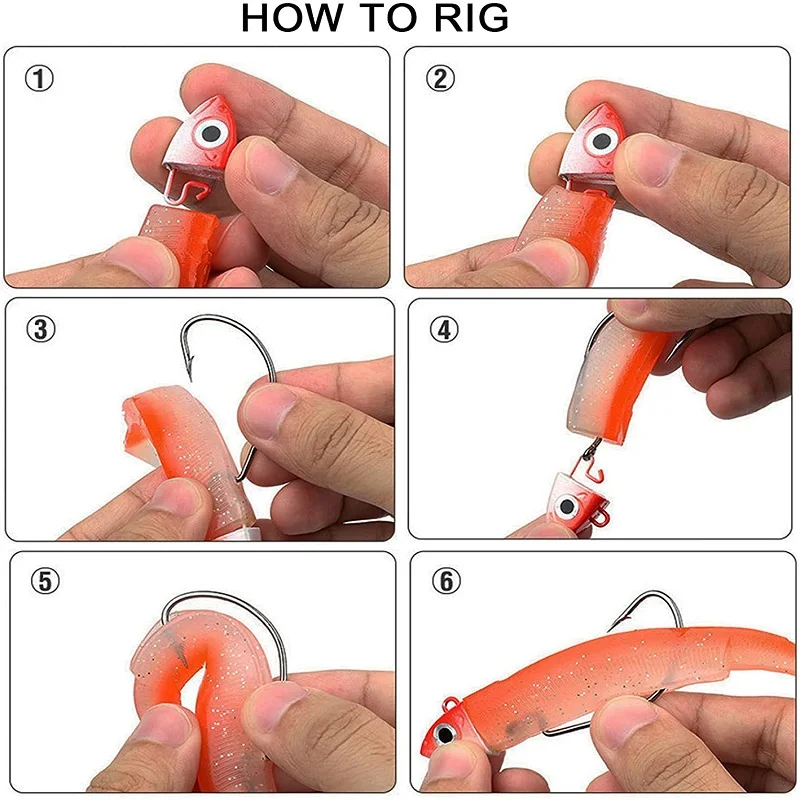 HOW TO RIG

①

②

③

④

⑤

⑥