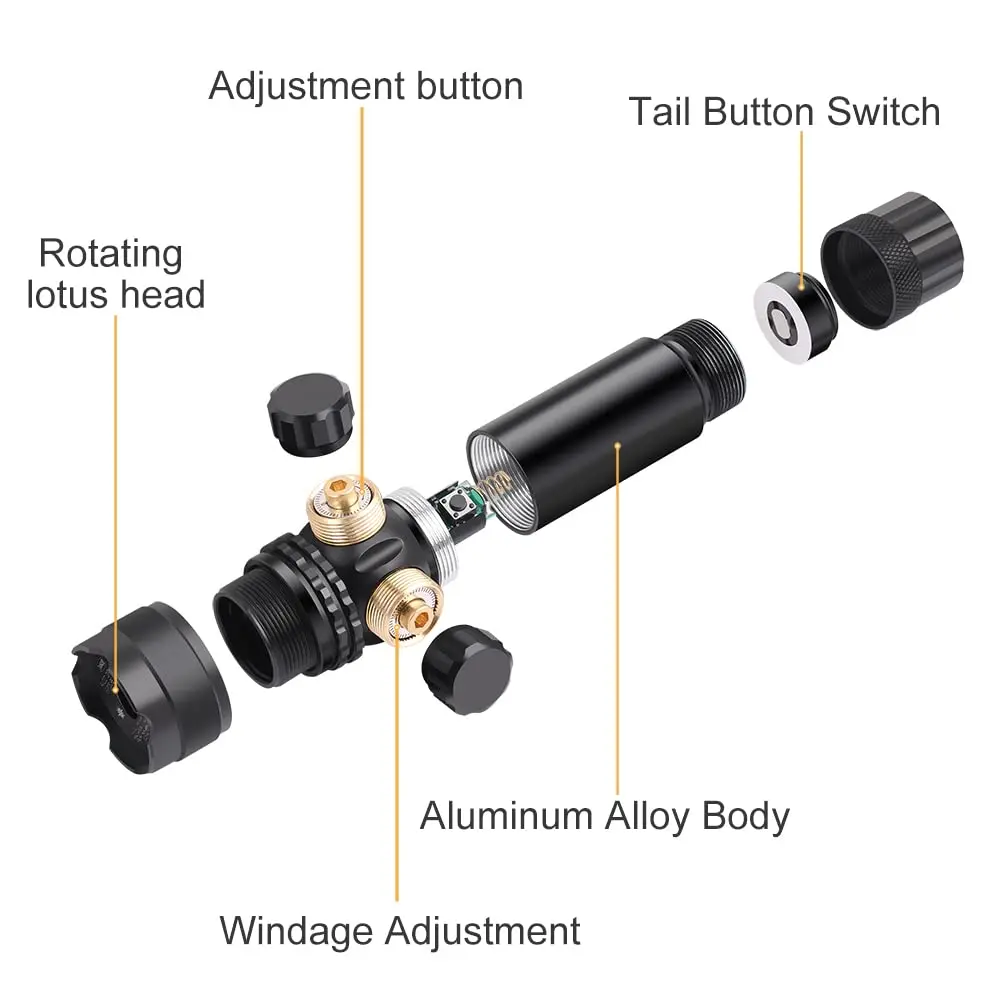 Adjustment button

Tail Button Switch

Rotating lotus head

Aluminum Alloy Body

Windage Adjustment