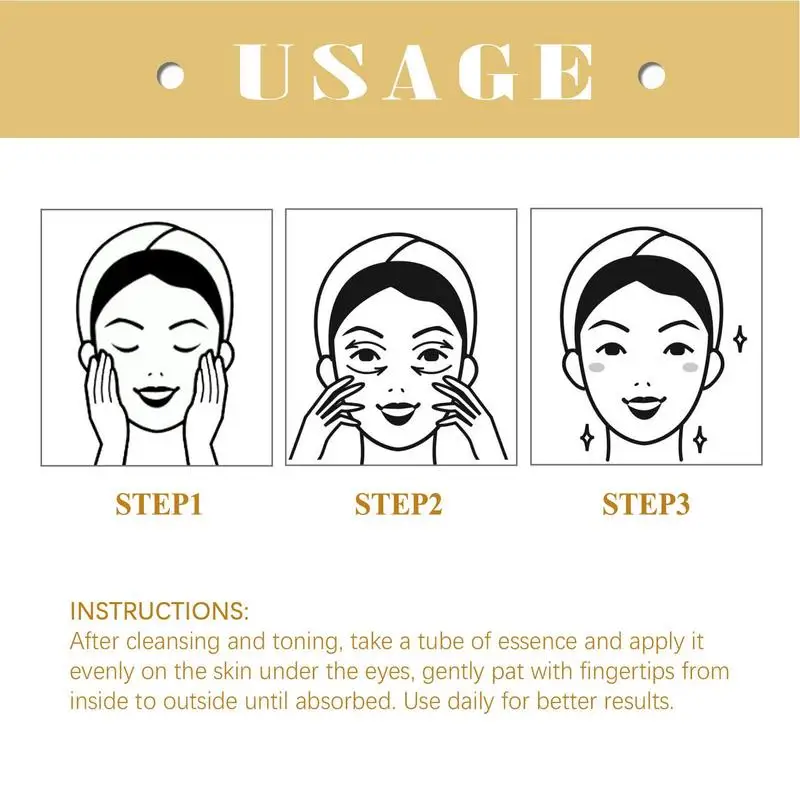 USAGE

STEP1

STEP2

STEP3

INSTRUCTIONS:
After cleansing and toning, take a tube of essence and apply it evenly on the skin under the eyes, gently pat with fingertips from inside to outside until absorbed. Use daily for better results.