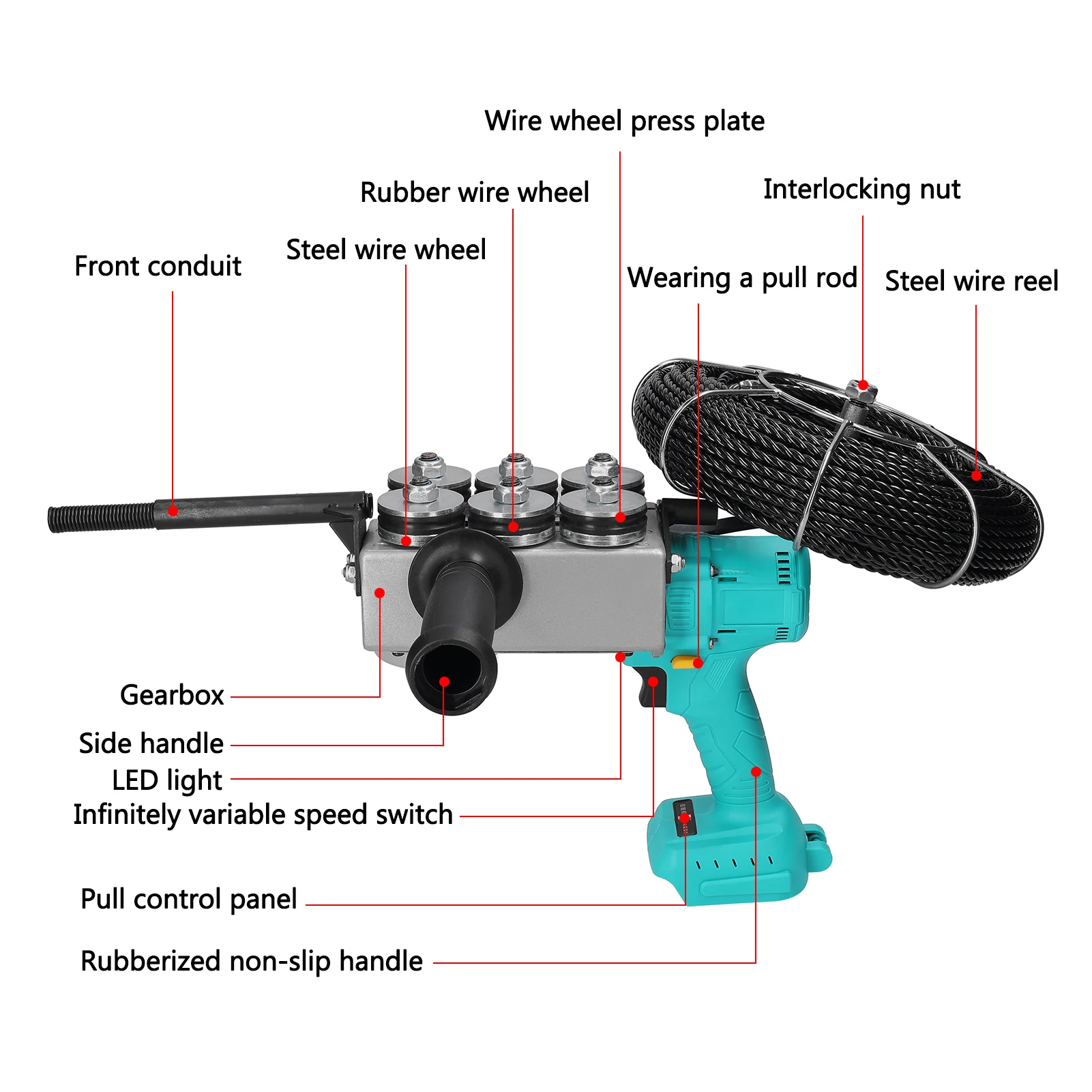 Wire wheel press plate

Rubber wire wheel

Interlocking nut

Steel wire wheel

Front conduit

Wearing a pull rod

Steel wire reel

Gearbox

Side handle

LED light

Infinitely variable speed switch

Pull control panel

Rubberized non-slip handle