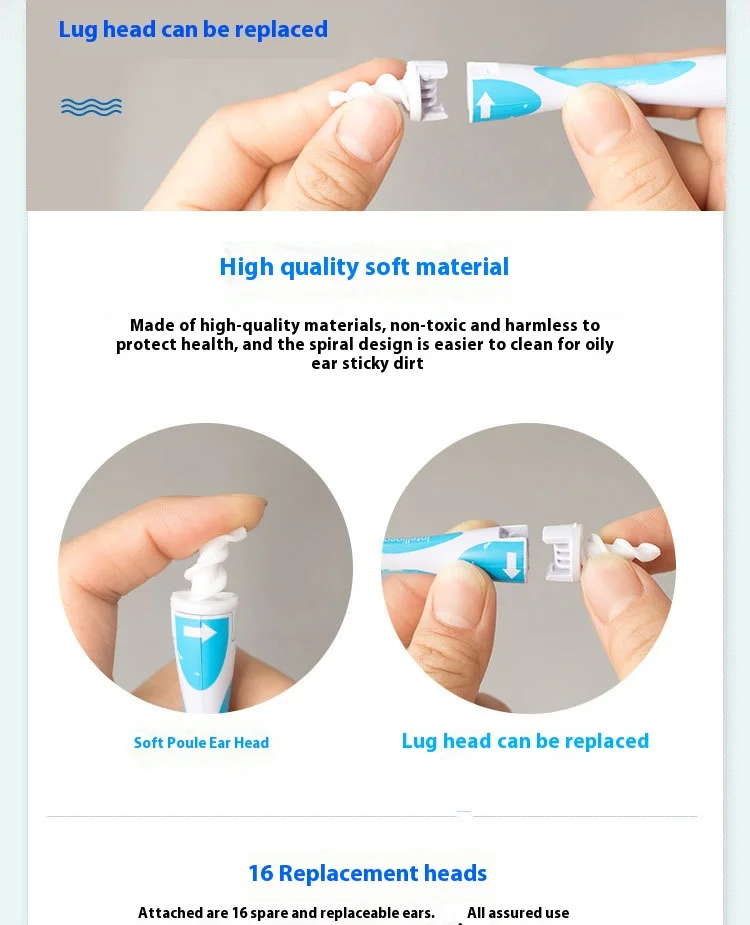 Lug head can be replaced

High quality soft material

Made of high-quality materials, non-toxic and harmless to protect health, and the spiral design is easier to clean for oily ear sticky dirt

Soft Poule Ear Head

Lug head can be replaced

16 Replacement heads

Attached are 16 spare and replaceable ears. All assured use